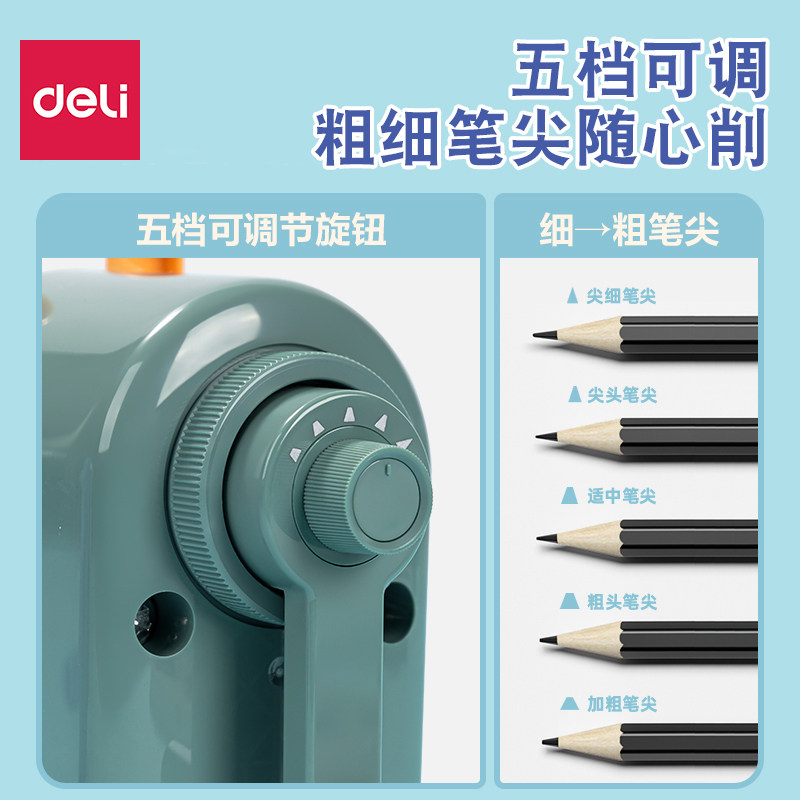 deli

五档可调
粗细笔尖随心削

五档可调节旋钮

细→粗笔尖

尖细笔尖

尖头笔尖

适中笔尖

粗头笔尖

加粗笔尖