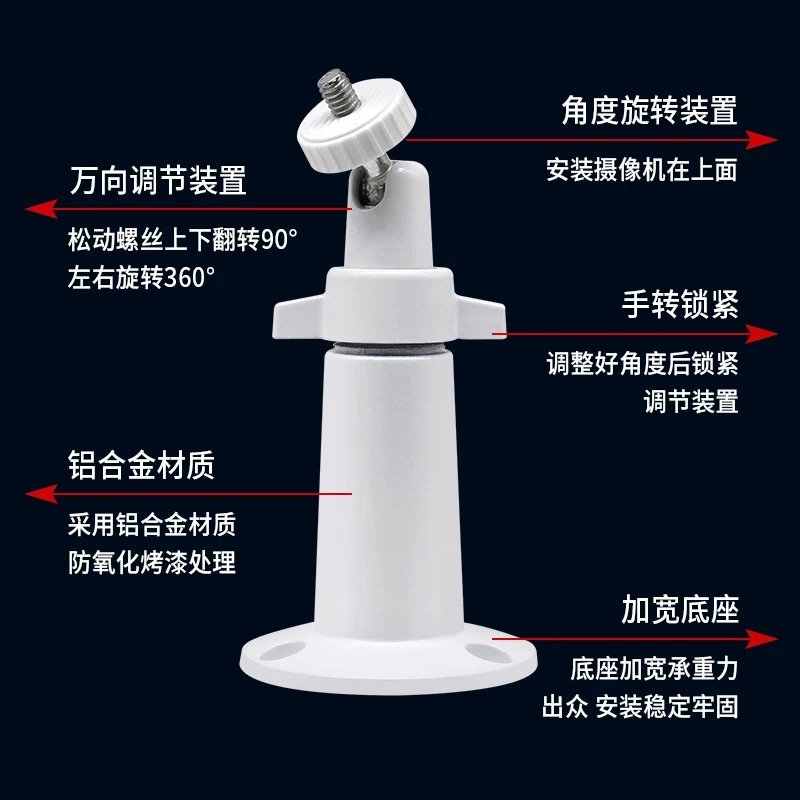 角度旋转装置

安装摄像机在上面

万向调节装置

松动螺丝上下翻转90°
左右旋转360°

手转锁紧

调整好角度后锁紧
调节装置

铝合金材质

采用铝合金材质
防氧化烤漆处理

加宽底座

底座加宽承重力
出众 安装稳定牢固