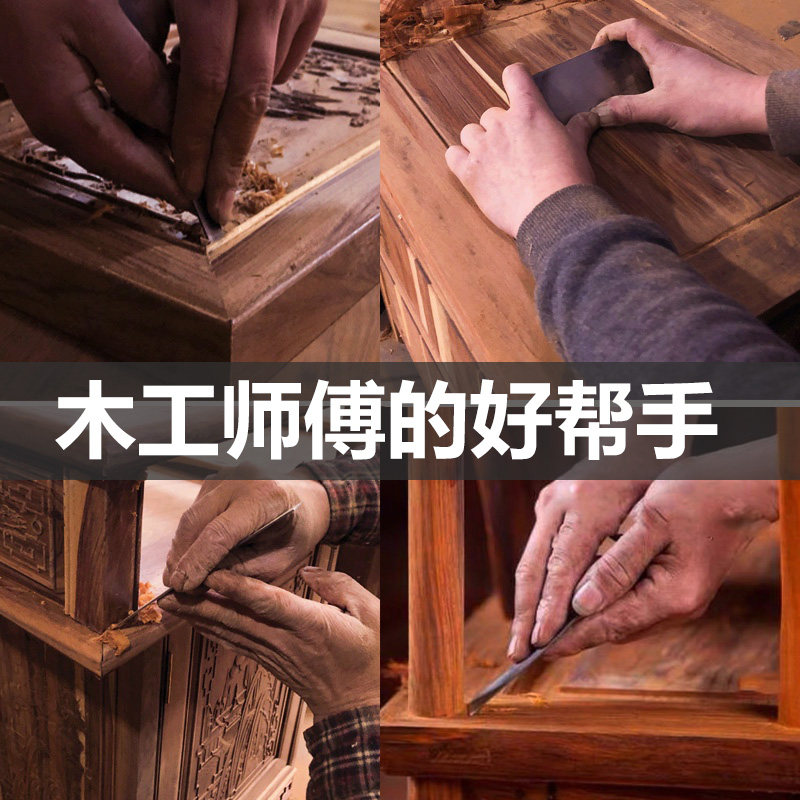 木工师傅的好帮手