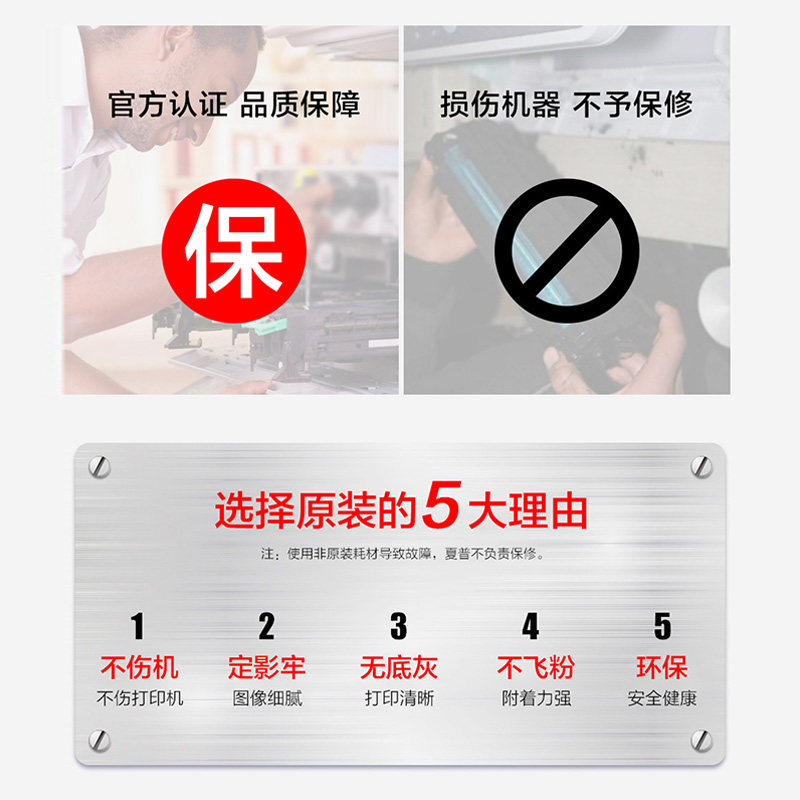 官方认证 品质保障

保

损伤机器 不予保修

选择原装的5大理由

注：使用非原装耗材导致故障，夏普不负责保修。

1
不伤机
不伤打印机

2
定影牢
图像细腻

3
无底灰
打印清晰

4
不飞粉
附着力强

5
环保
安全健康