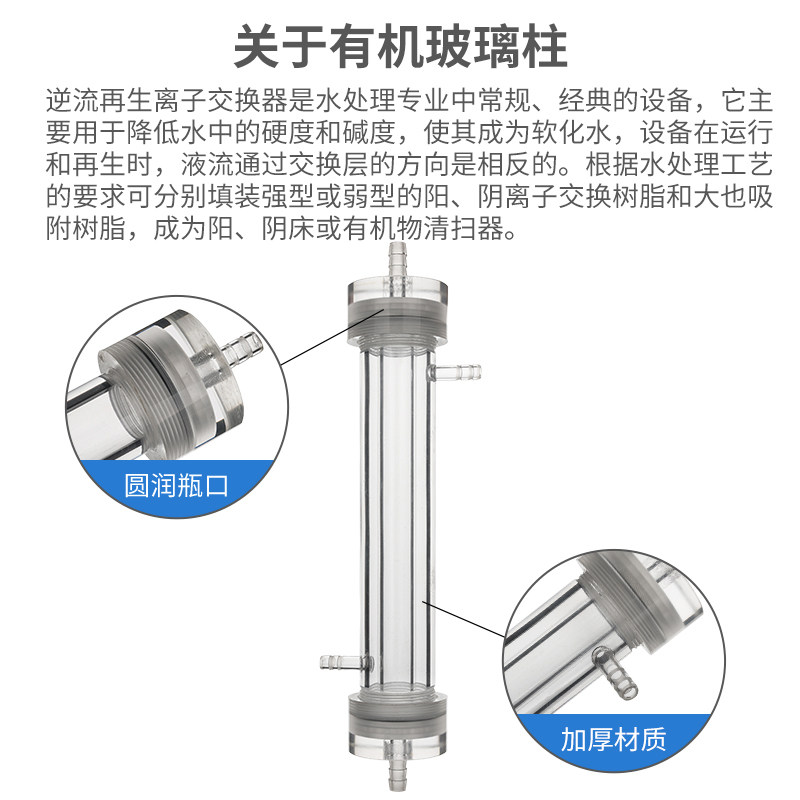 关于有机玻璃柱

逆流再生离子交换器是水处理专业中常规、经典的设备，它主要用于降低水中的硬度和碱度，使其成为软化水，设备在运行和再生时，液流通过交换层的方向是相反的。根据水处理工艺的要求可分别填装强型或弱型的阳、阴离子交换树脂和大也吸附树脂，成为阳、阴床或有机物清扫器。

圆润瓶口

加厚材质