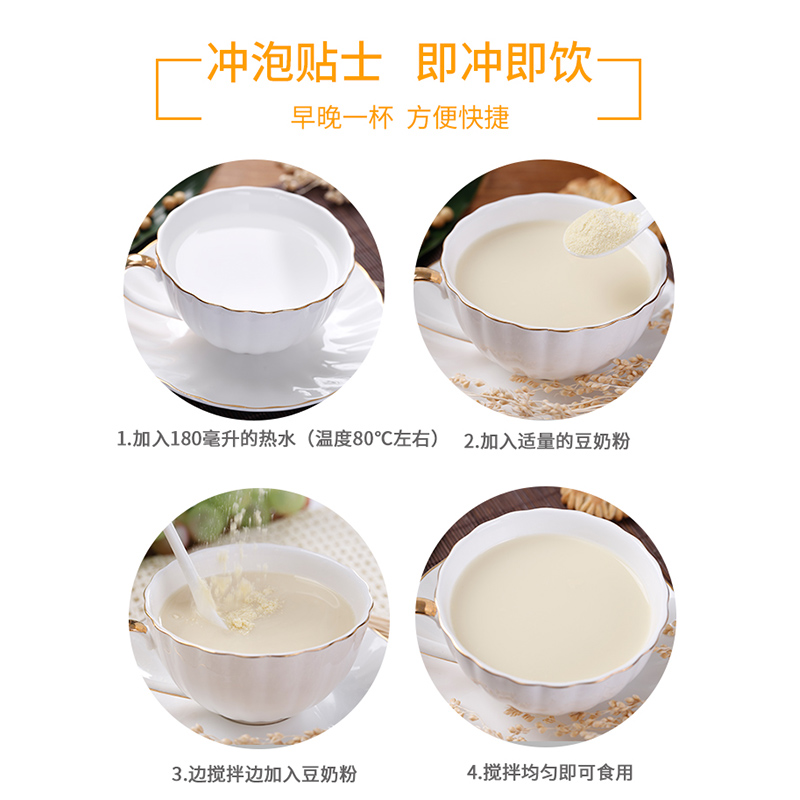 冲泡贴士 即冲即饮

早晚一杯 方便快捷

1.加入180毫升的热水（温度80°C左右）

2.加入适量的豆奶粉

3.边搅拌边加入豆奶粉

4.搅拌均匀即可食用