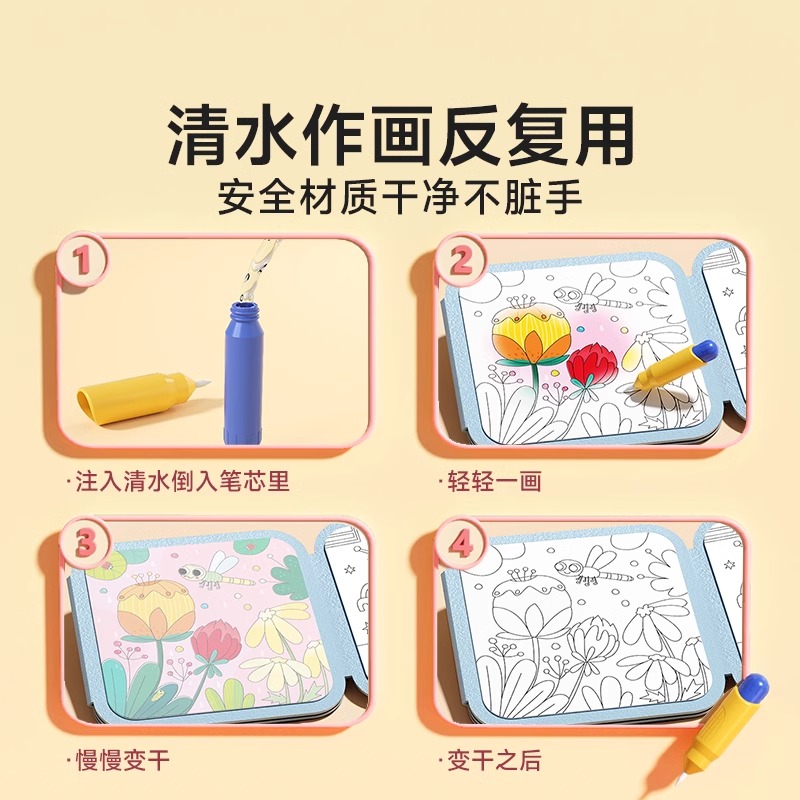 清水作画反复用
安全材质干净不脏手

1
·注入清水倒入笔芯里

2
·轻轻一画

3
·慢慢变干

4
·变干之后