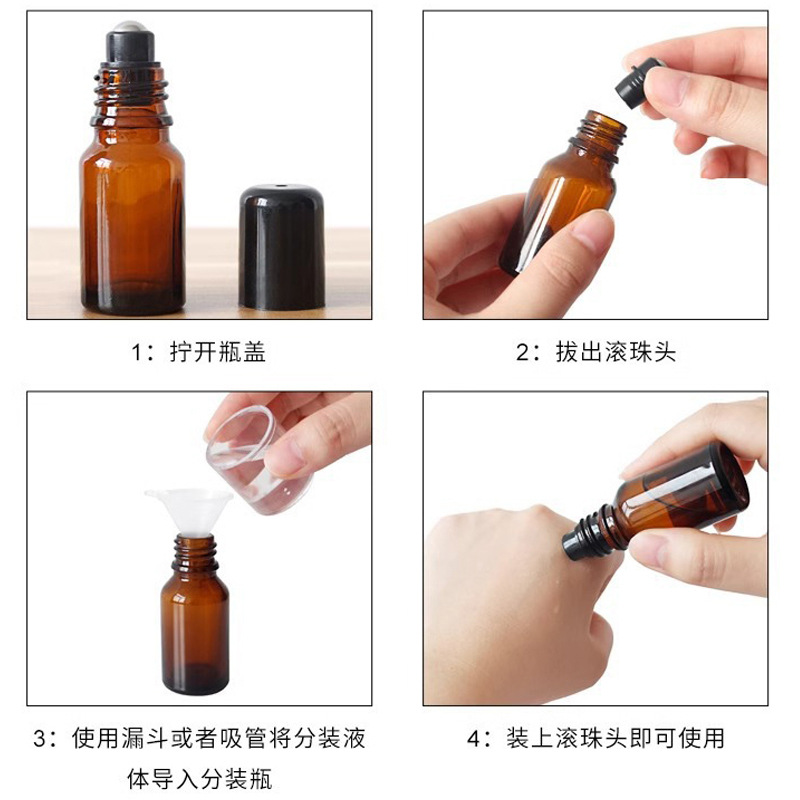 1：拧开瓶盖

2：拔出滚珠头

3：使用漏斗或者吸管将分装液体导入分装瓶

4：装上滚珠头即可使用