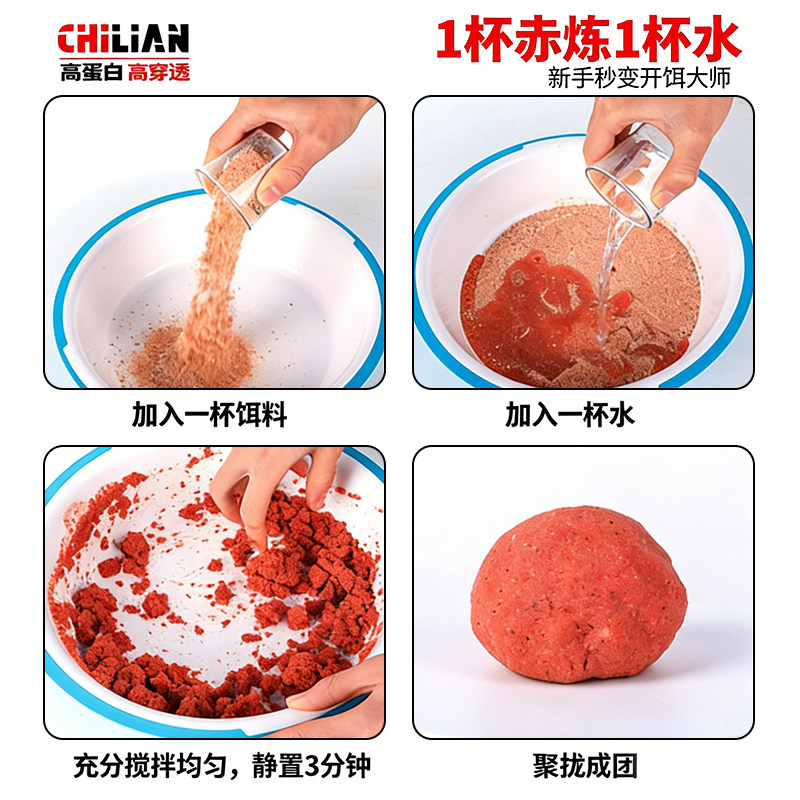 CHILIAN
高蛋白 高穿透

1杯赤炼1杯水
新手秒变开饵大师

加入一杯饵料

加入一杯水

充分搅拌均匀，静置3分钟

聚拢成团