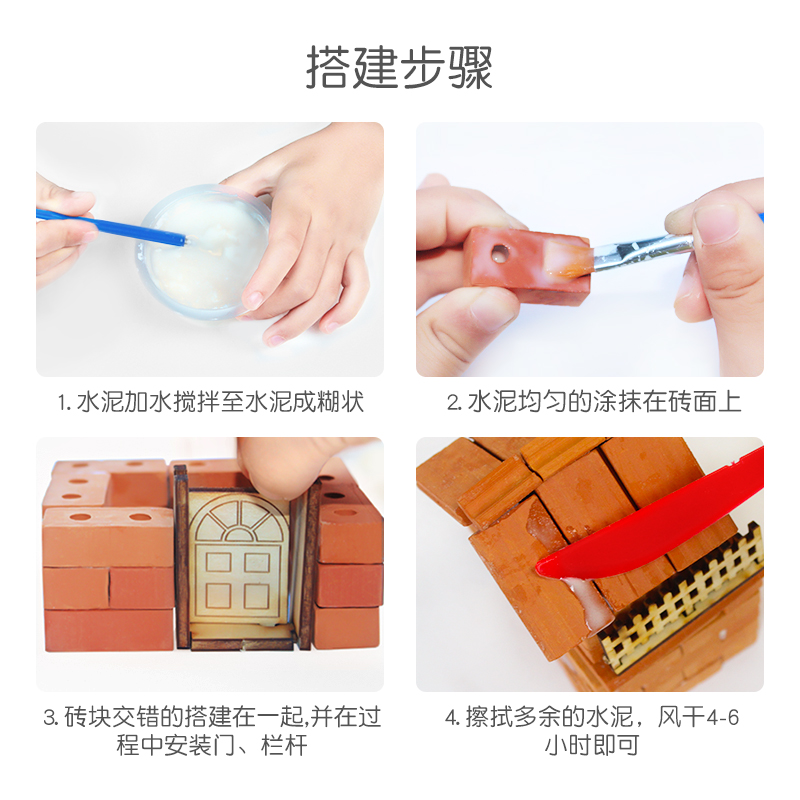 搭建步骤

1. 水泥加水搅拌至水泥成糊状

2. 水泥均匀的涂抹在砖面上

3. 砖块交错的搭建在一起,并在过程中安装门、栏杆

4. 擦拭多余的水泥，风干4-6小时即可