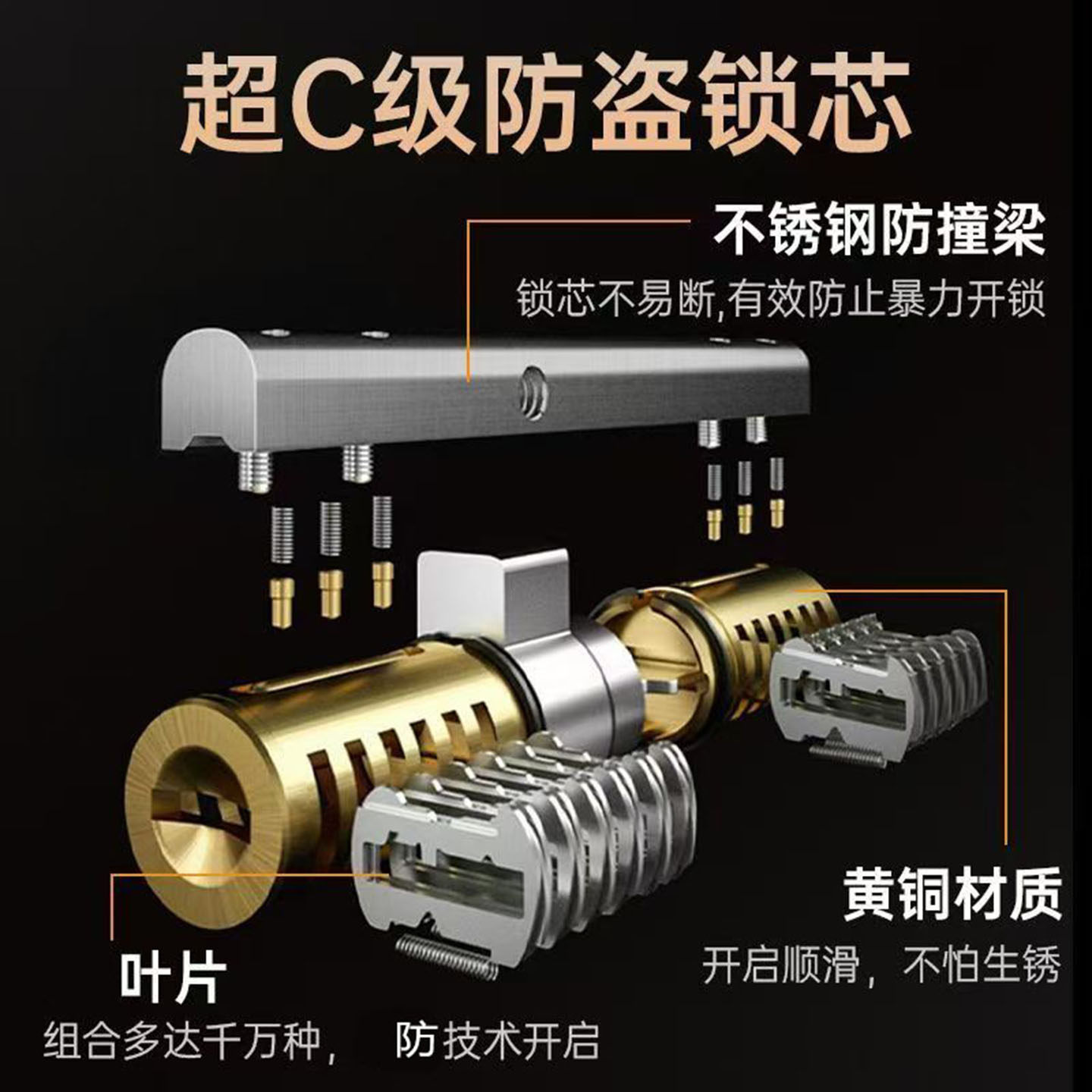 超C级防盗锁芯

不锈钢防撞梁
锁芯不易断,有效防止暴力开锁

黄铜材质
开启顺滑，不怕生锈

叶片
组合多达千万种， 防技术开启