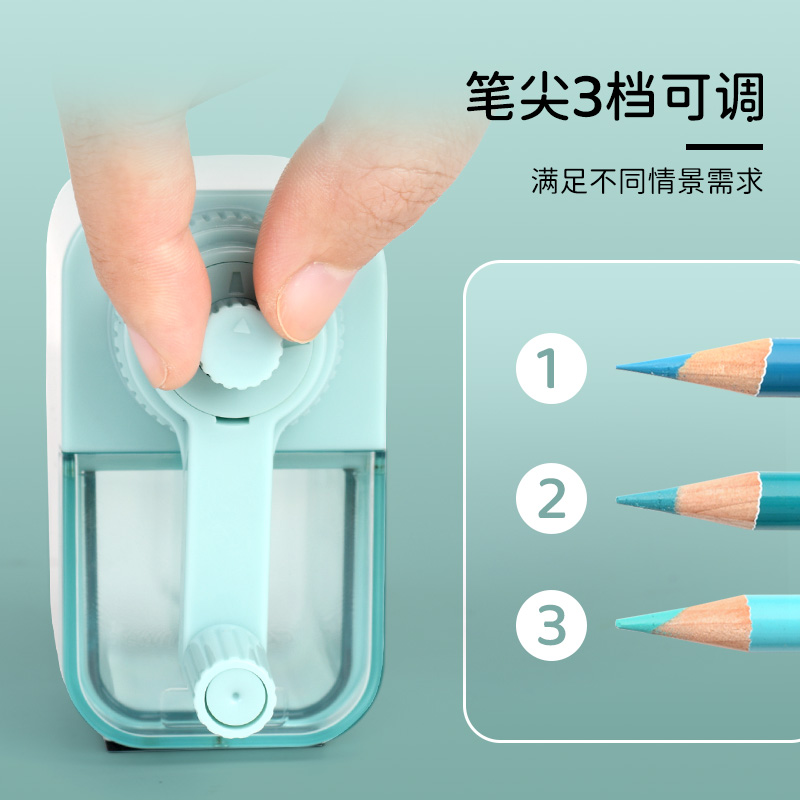 笔尖3档可调

满足不同情景需求

1

2

3