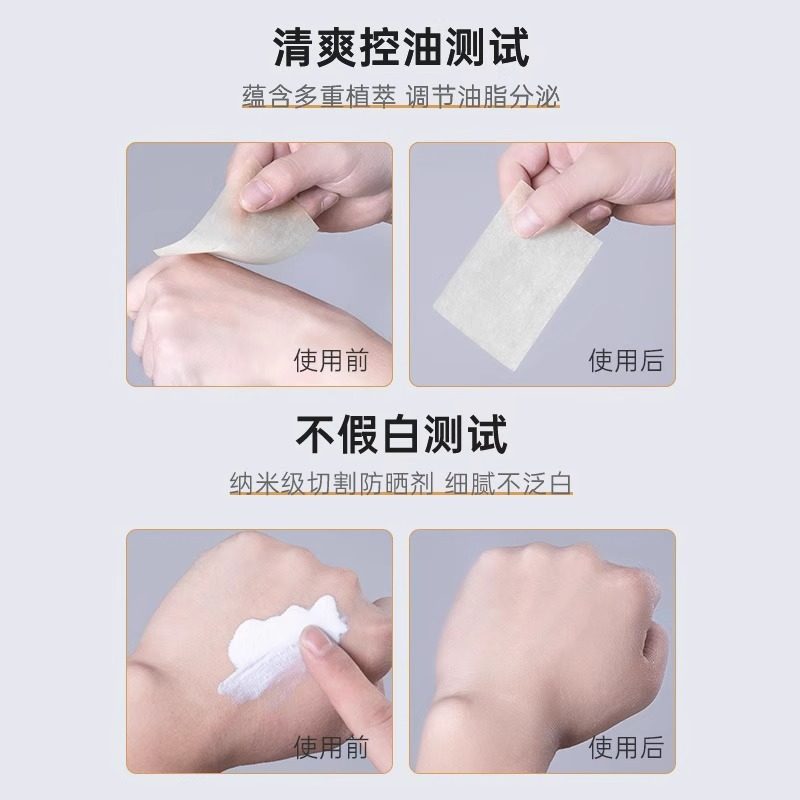 清爽控油测试

蕴含多重植萃 调节油脂分泌

使用前

使用后

不假白测试

纳米级切割防晒剂 细腻不泛白

使用前

使用后