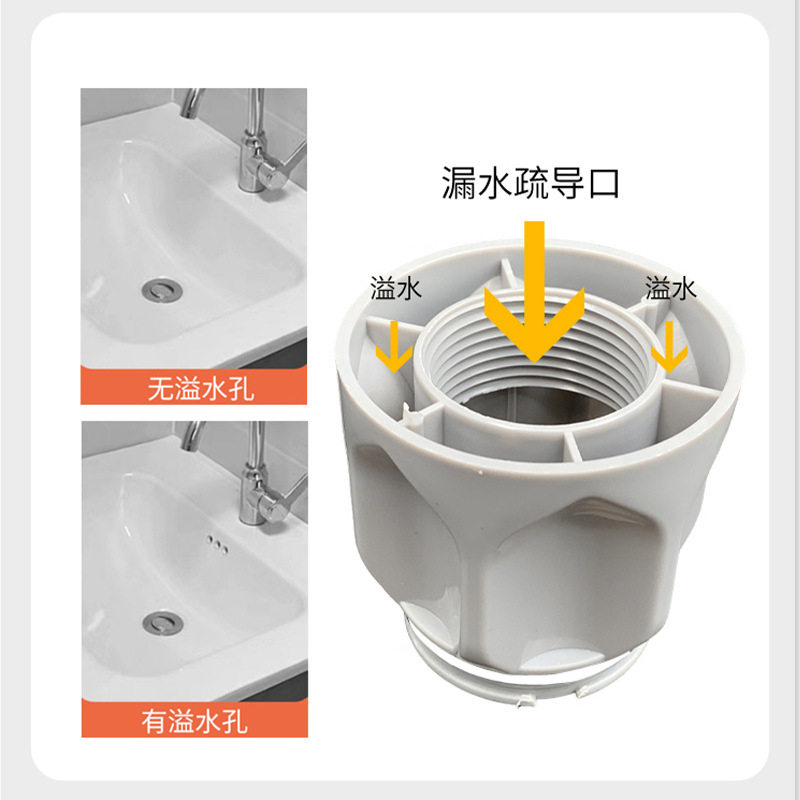 无溢水孔

有溢水孔

漏水疏导口

溢水

溢水