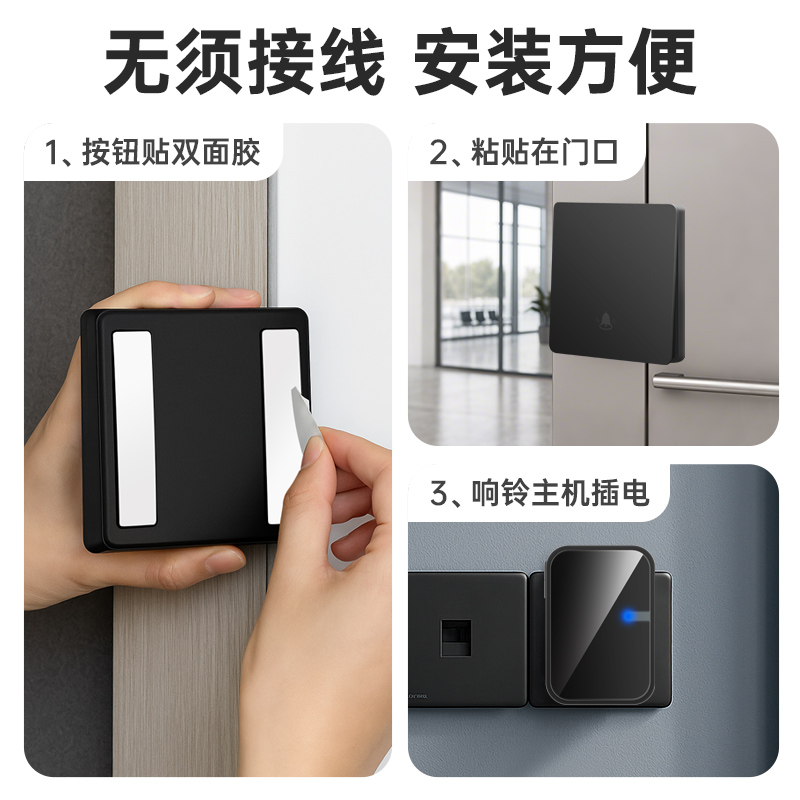 无须接线 安装方便

1、按钮贴双面胶

2、粘贴在门口

3、响铃主机插电