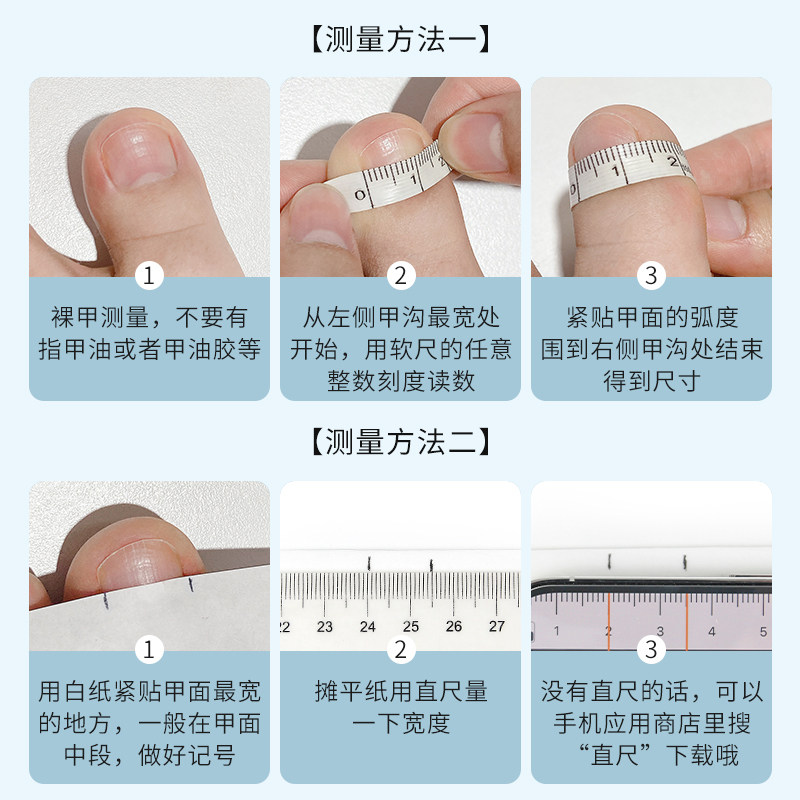 【测量方法一】

0 1 2

1 2

1
裸甲测量，不要有指甲油或者甲油胶等

2
从左侧甲沟最宽处开始，用软尺的任意整数刻度读数

3
紧贴甲面的弧度围到右侧甲沟处结束得到尺寸

【测量方法二】

22 23 24 25 26 27

1 2 3 4 5

1
用白纸紧贴甲面最宽的地方，一般在甲面中段，做好记号

2
摊平纸用直尺量一下宽度

3
没有直尺的话，可以手机应用商店里搜“直尺”下载哦