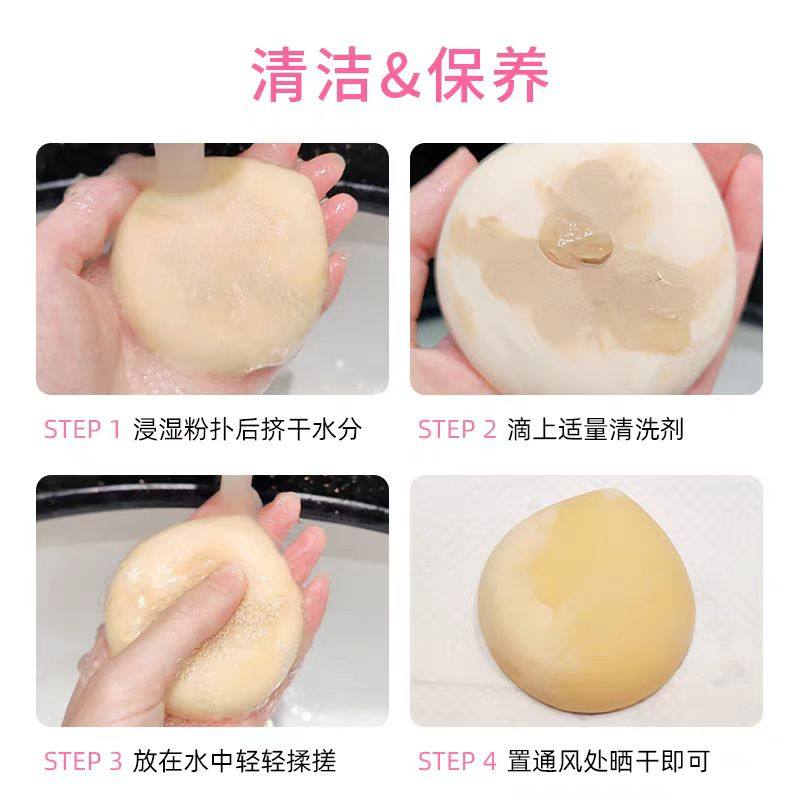 清洁&保养

STEP 1 浸湿粉扑后挤干水分

STEP 2 滴上适量清洗剂

STEP 3 放在水中轻轻揉搓

STEP 4 置通风处晒干即可