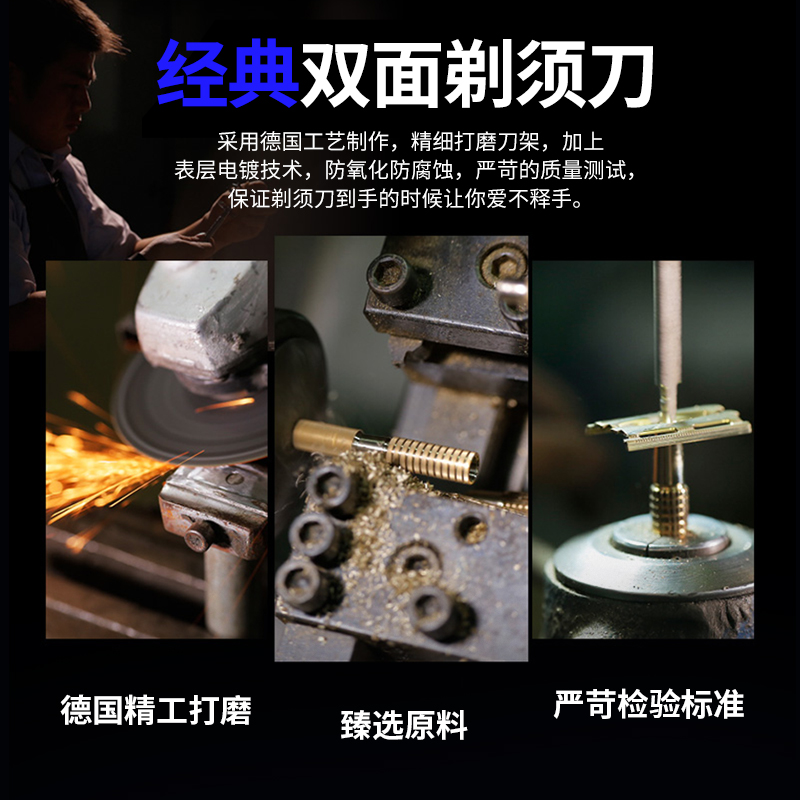 经典双面剃须刀

采用德国工艺制作，精细打磨刀架，加上表层电镀技术，防氧化防腐蚀，严苛的质量测试，保证剃须刀到手的时候让你爱不释手。

德国精工打磨

臻选原料

严苛检验标准