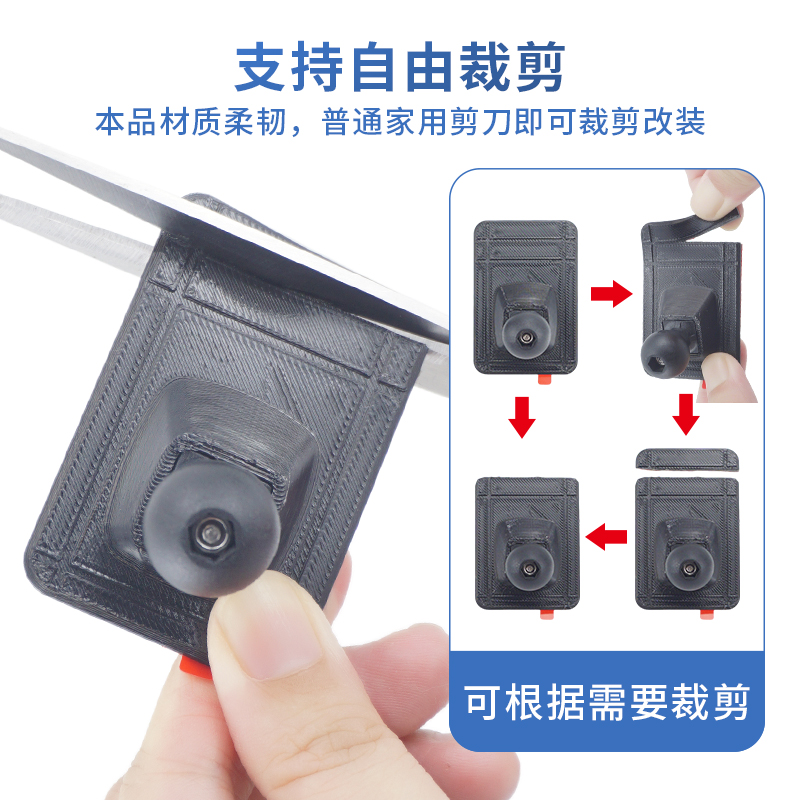 支持自由裁剪

本品材质柔韧，普通家用剪刀即可裁剪改装

可根据需要裁剪