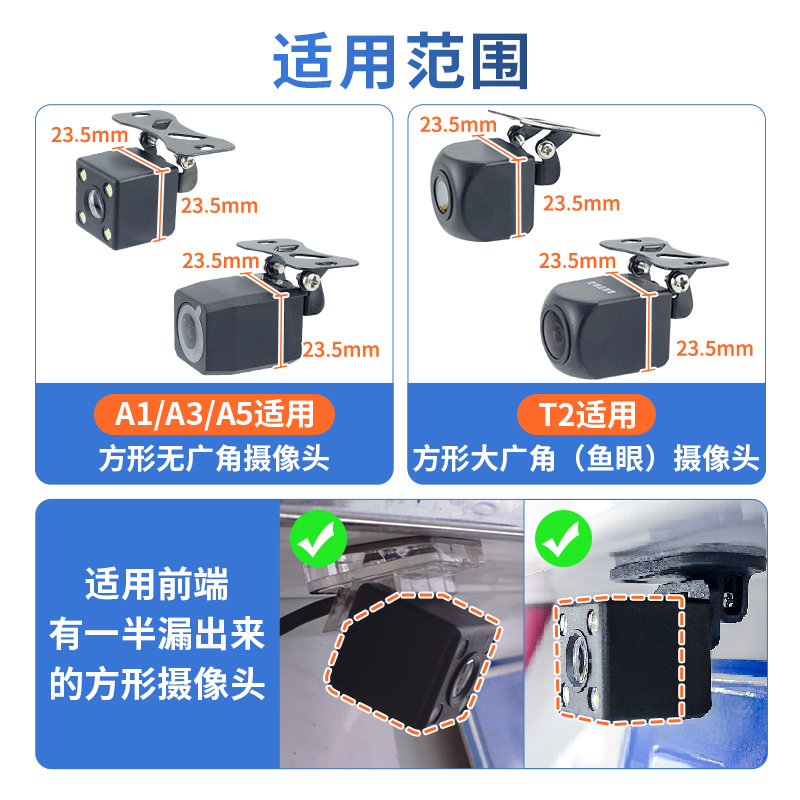 适用范围

23.5mm
23.5mm
23.5mm
23.5mm

A1/A3/A5适用
方形无广角摄像头

23.5mm
23.5mm
23.5mm
23.5mm

T2适用
方形大广角（鱼眼）摄像头

适用前端
有一半漏出来
的方形摄像头