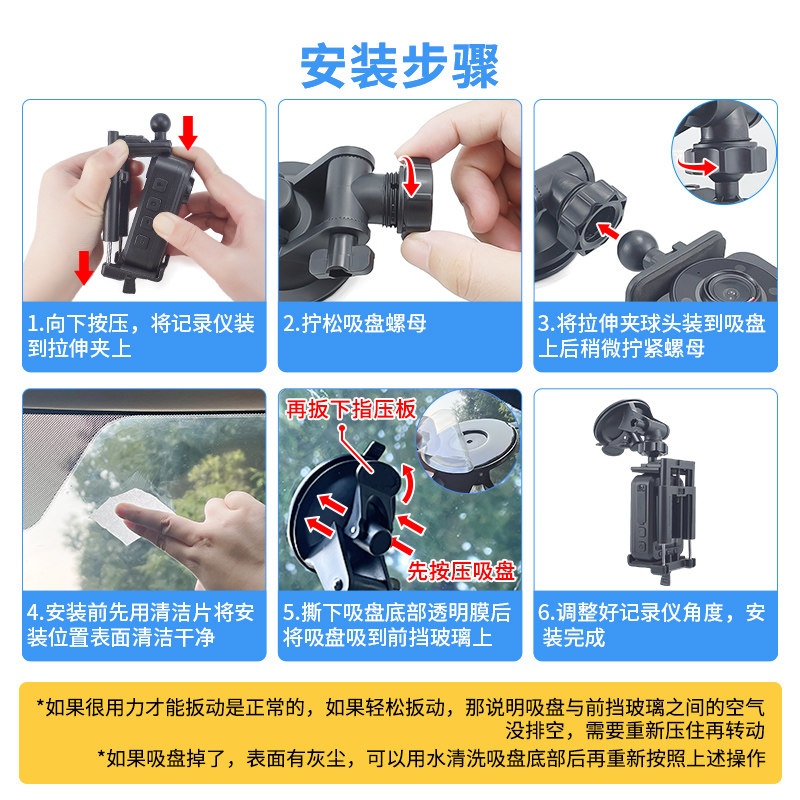 安装步骤

1.向下按压，将记录仪装到拉伸夹上

2.拧松吸盘螺母

3.将拉伸夹球头装到吸盘上后稍微拧紧螺母

4.安装前先用清洁片将安装位置表面清洁干净

再扳下指压板

先按压吸盘

5.撕下吸盘底部透明膜后将吸盘吸到前挡玻璃上

6.调整好记录仪角度，安装完成

*如果很用力才能扳动是正常的，如果轻松扳动，那说明吸盘与前挡玻璃之间的空气没排空，需要重新压住再转动

*如果吸盘掉了，表面有灰尘，可以用水清洗吸盘底部后再重新按照上述操作