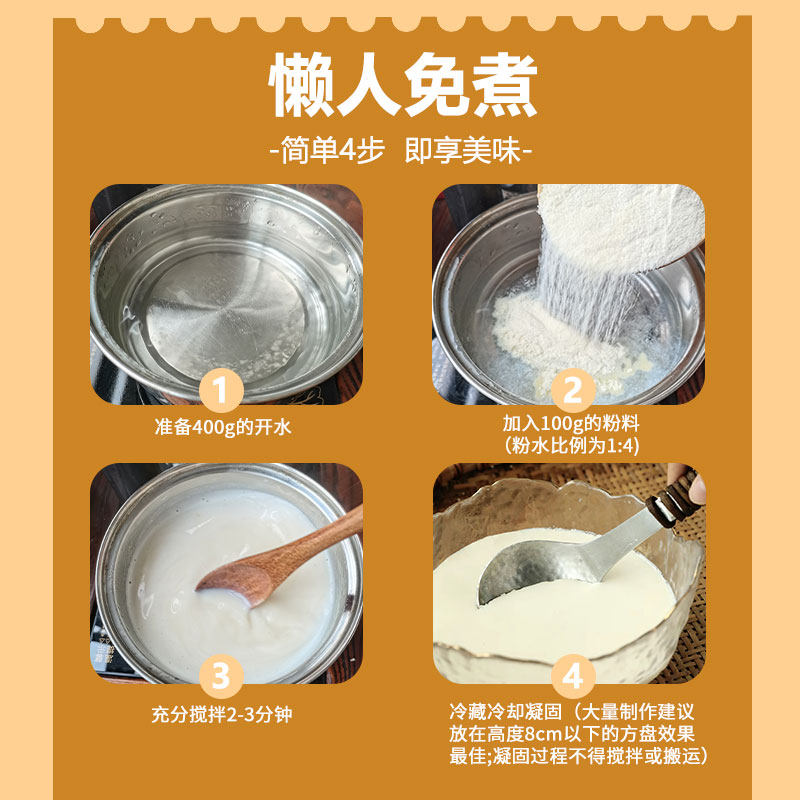 懒人免煮

-简单4步 即享美味-

1

准备400g的开水

2

加入100g的粉料
(粉水比例为1:4)

3

充分搅拌2-3分钟

4

冷藏冷却凝固（大量制作建议放在高度8cm以下的方盘效果最佳;凝固过程不得搅拌或搬运）