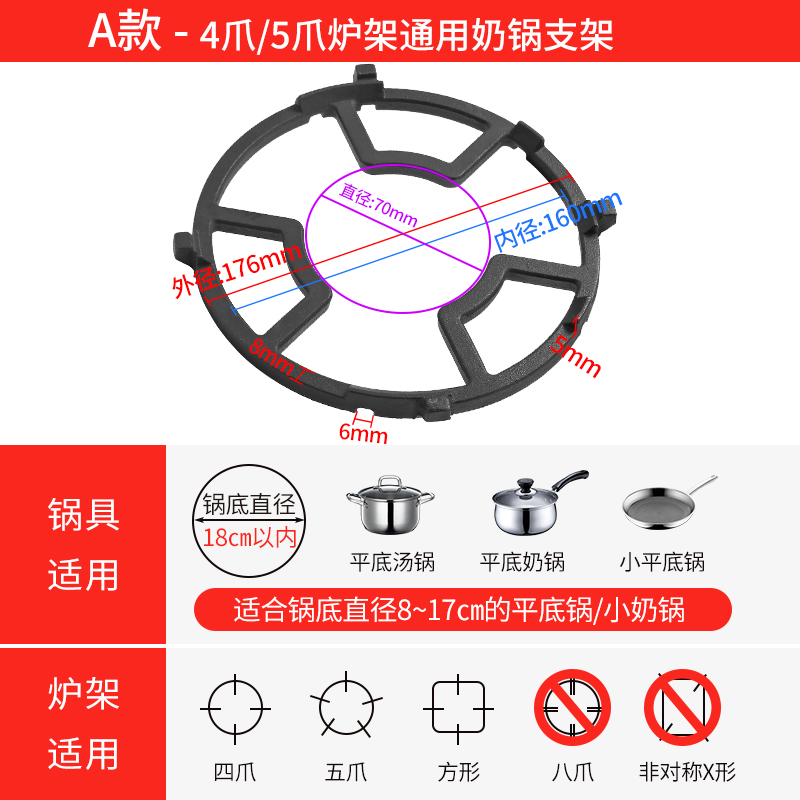 A款 - 4爪/5爪炉架通用奶锅支架

直径:70mm
内径:160mm
外径:176mm
8mm
5mm
6mm

锅具适用

锅底直径
18cm以内

平底汤锅
平底奶锅
小平底锅

适合锅底直径8~17cm的平底锅/小奶锅

炉架适用

四爪
五爪
方形
八爪
非对称X形