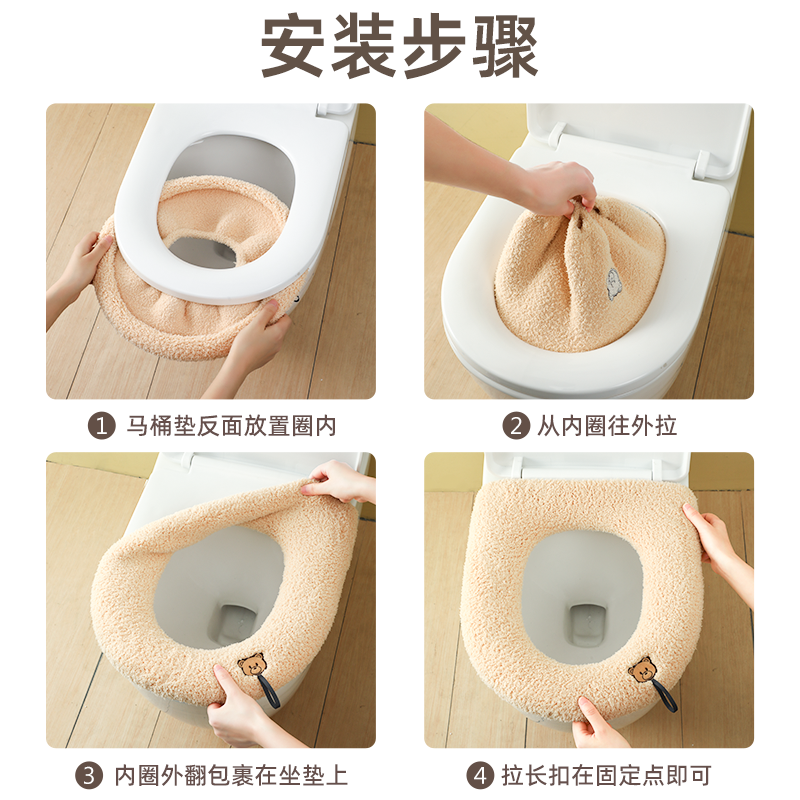 安装步骤

1 马桶垫反面放置圈内

2 从内圈往外拉

3 内圈外翻包裹在坐垫上

4 拉长扣在固定点即可