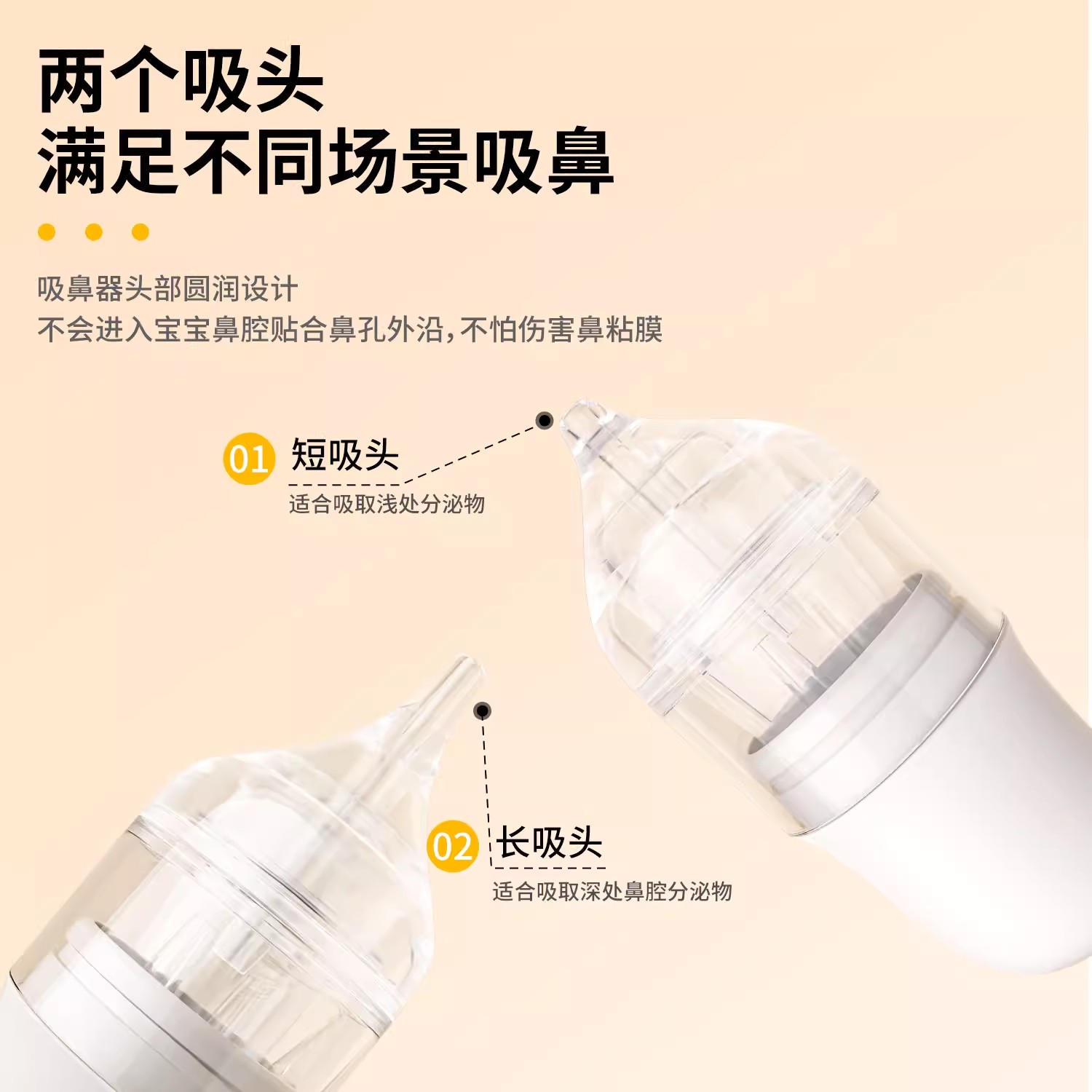 两个吸头
满足不同场景吸鼻

吸鼻器头部圆润设计
不会进入宝宝鼻腔贴合鼻孔外沿，不怕伤害鼻粘膜

01 短吸头
适合吸取浅处分泌物

02 长吸头
适合吸取深处鼻腔分泌物