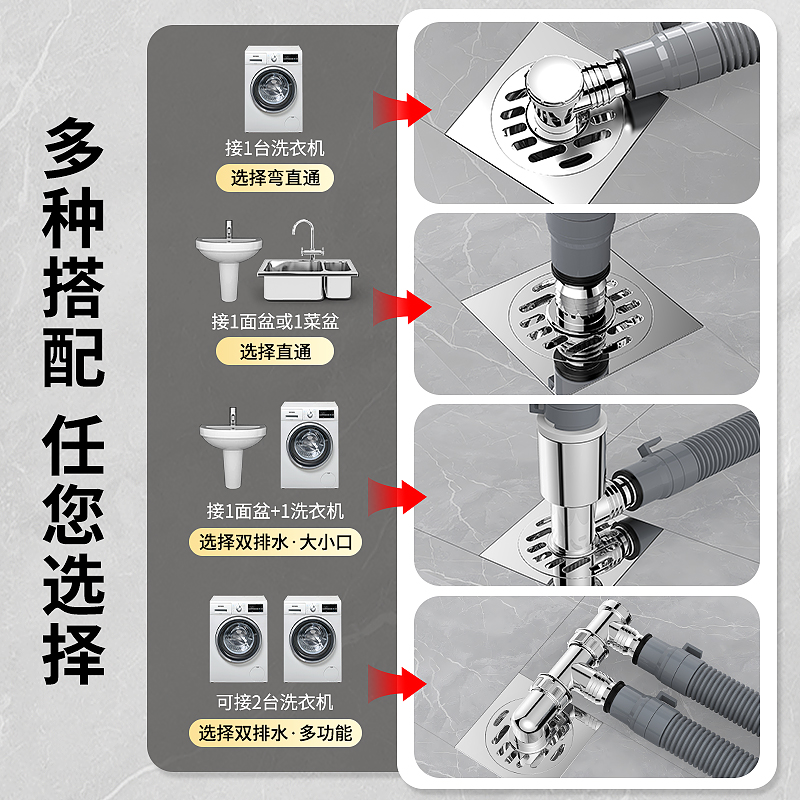 多种搭配 任您选择

接1台洗衣机
选择弯直通

接1面盆或1菜盆
选择直通

接1面盆+1洗衣机
选择双排水·大小口

可接2台洗衣机
选择双排水·多功能