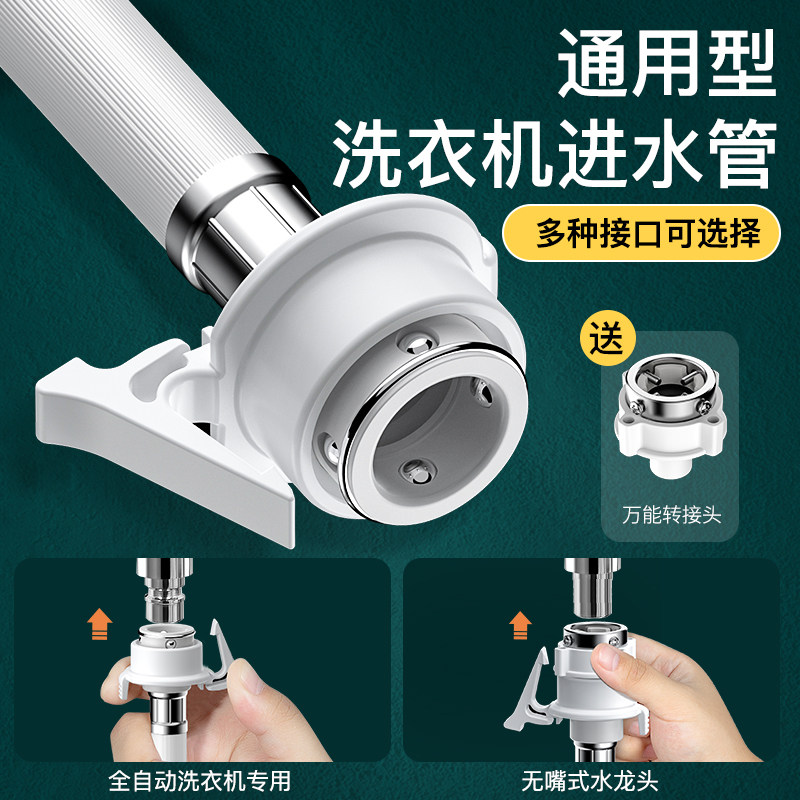 通用型
洗衣机进水管

多种接口可选择

送

万能转接头

全自动洗衣机专用

无嘴式水龙头