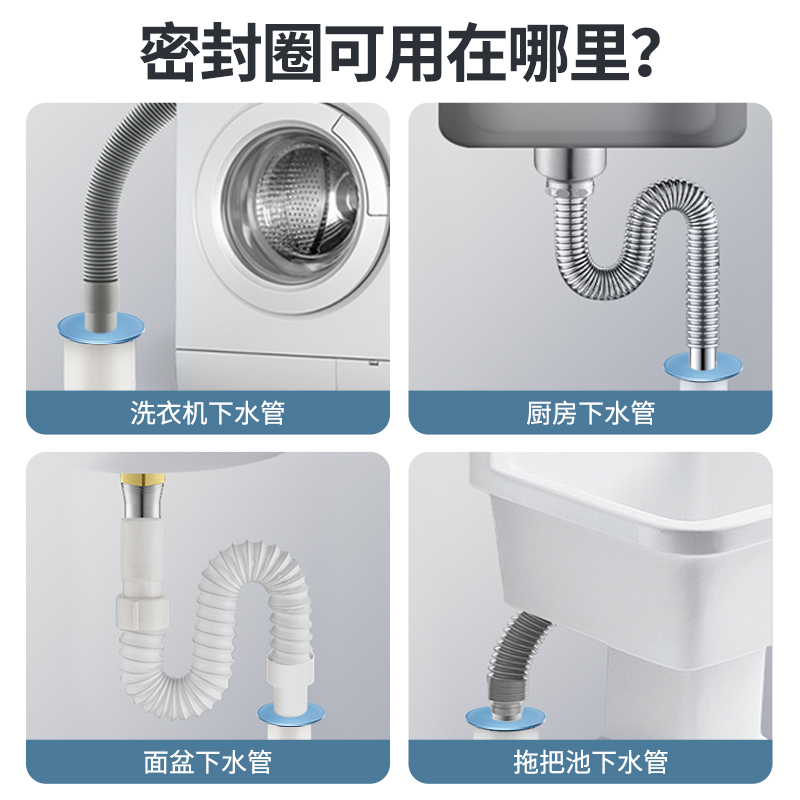 密封圈可用在哪里？

洗衣机下水管

厨房下水管

面盆下水管

拖把池下水管