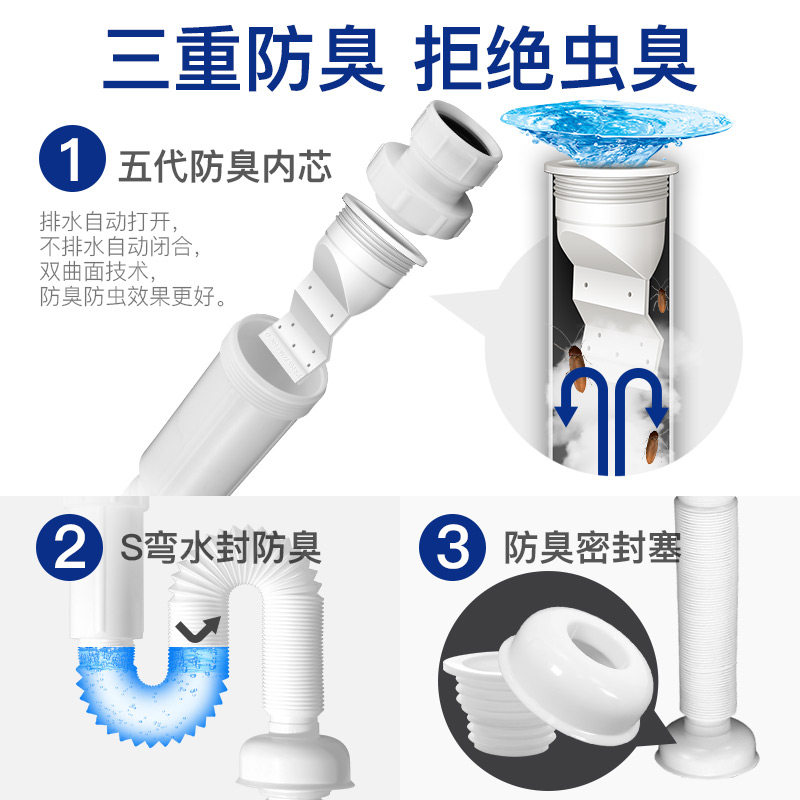 三重防臭 拒绝虫臭

1 五代防臭内芯

排水自动打开，
不排水自动闭合，
双曲面技术，
防臭防虫效果更好。

2 S弯水封防臭

3 防臭密封塞