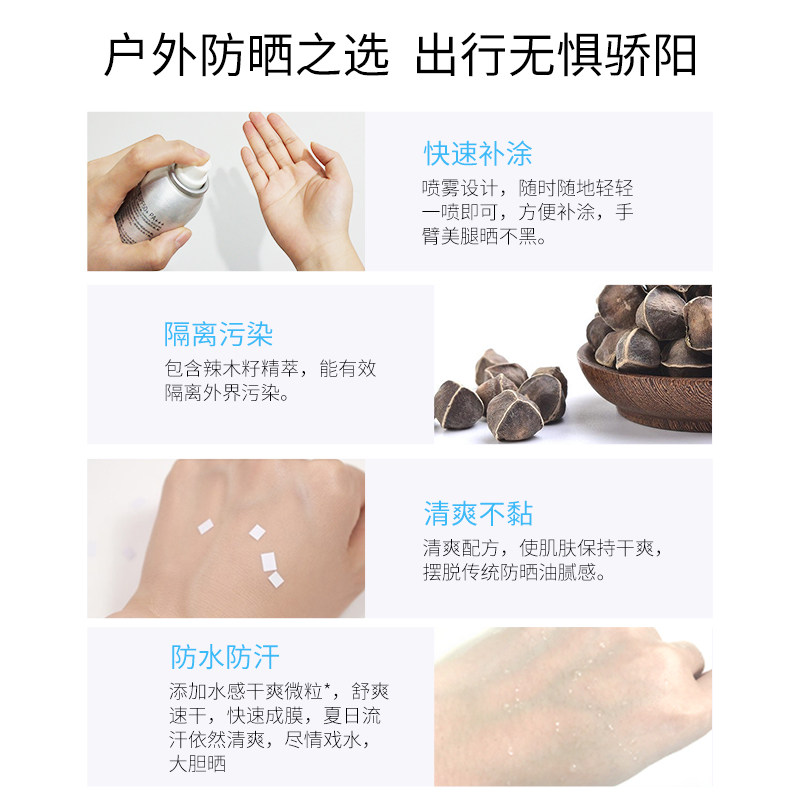 户外防晒之选 出行无惧骄阳

快速补涂
喷雾设计，随时随地轻轻一喷即可，方便补涂，手臂美腿晒不黑。

隔离污染
包含辣木籽精萃，能有效隔离外界污染。

清爽不黏
清爽配方，使肌肤保持干爽，摆脱传统防晒油腻感。

防水防汗
添加水感干爽微粒*，舒爽速干，快速成膜，夏日流汗依然清爽，尽情戏水，大胆晒