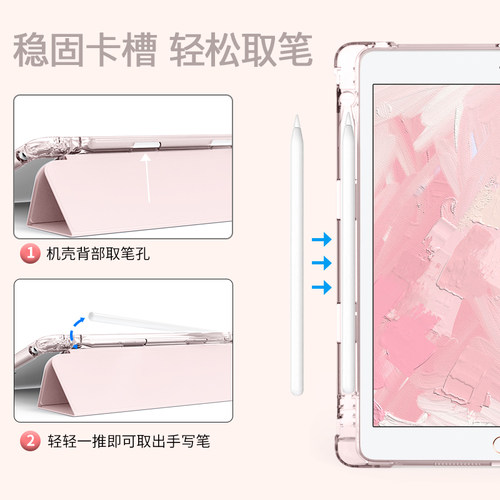 稳固卡槽 轻松取笔

1 机壳背部取笔孔

2 轻轻一推即可取出手写笔