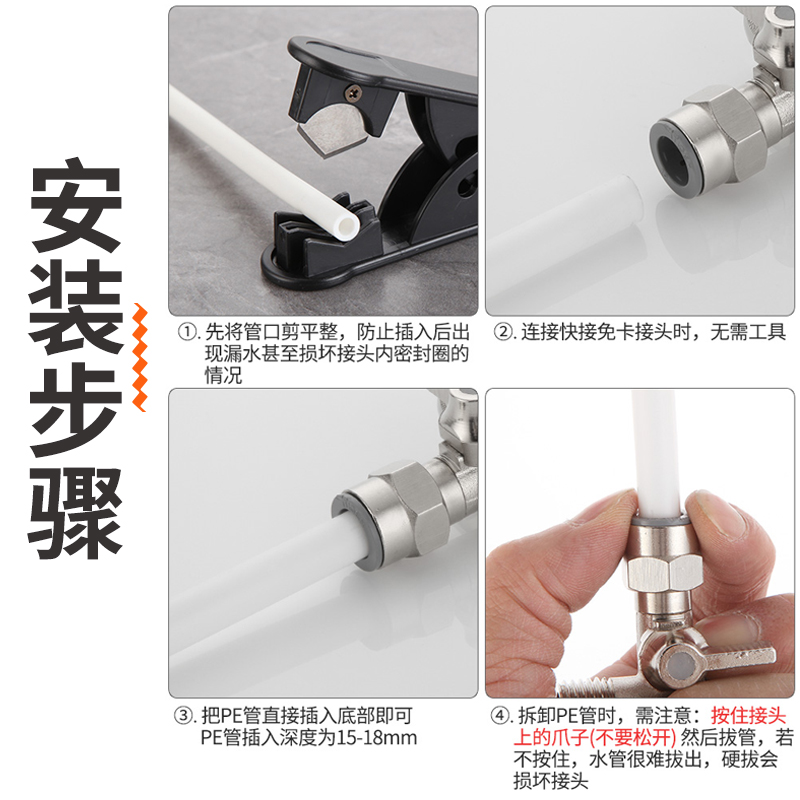 安装步骤

①. 先将管口剪平整，防止插入后出现漏水甚至损坏接头内密封圈的情况

②. 连接快接免卡接头时，无需工具

③. 把PE管直接插入底部即可
PE管插入深度为15-18mm

④. 拆卸PE管时，需注意：按住接头上的爪子(不要松开) 然后拔管，若不按住，水管很难拔出，硬拔会损坏接头