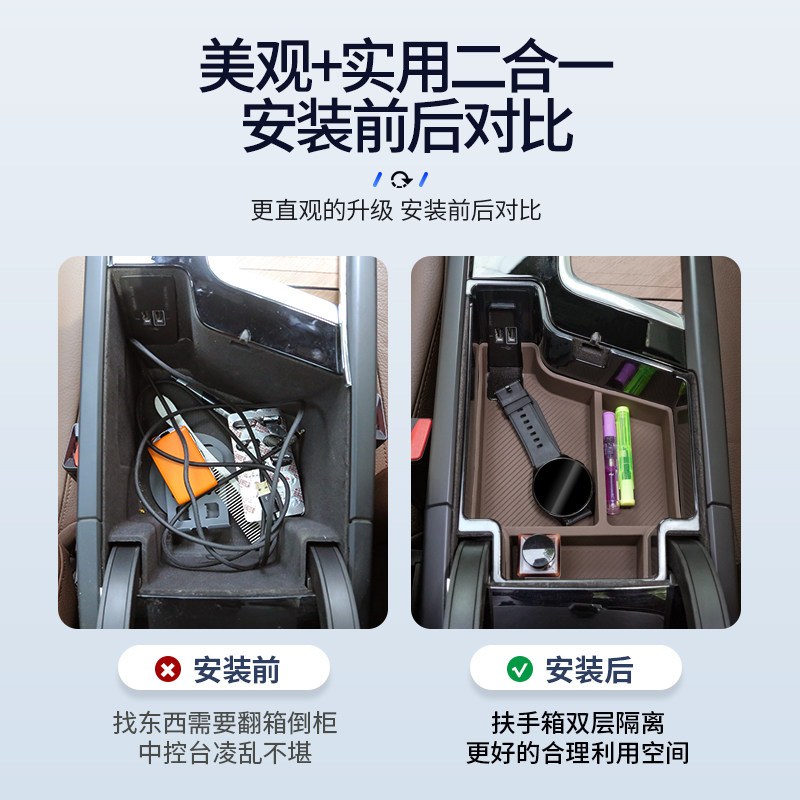 美观+实用二合一
安装前后对比

更直观的升级 安装前后对比

安装前

找东西需要翻箱倒柜
中控台凌乱不堪

安装后

扶手箱双层隔离
更好的合理利用空间