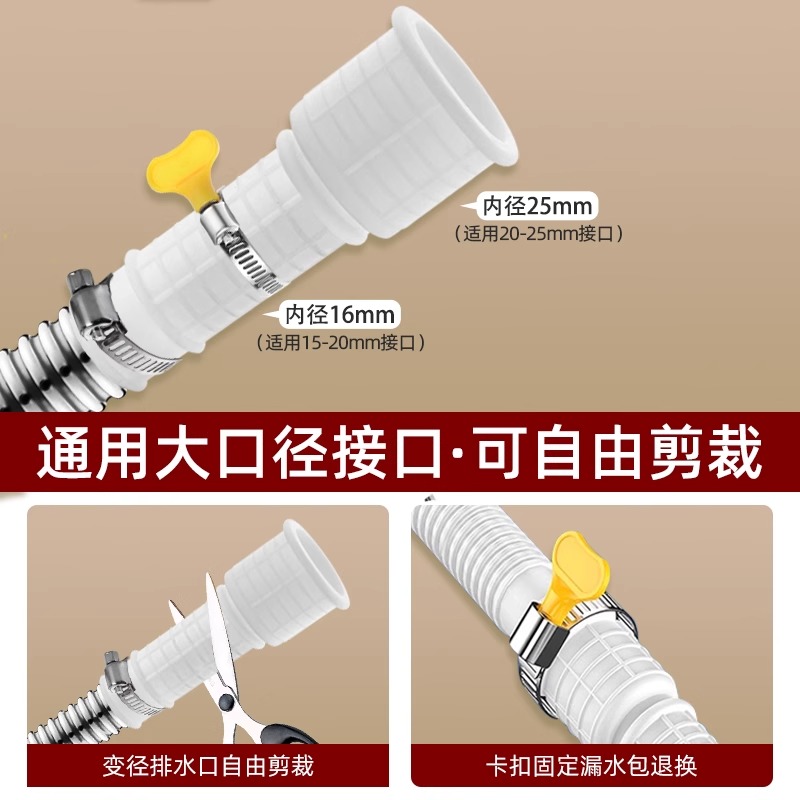 内径25mm
（适用20-25mm接口）

内径16mm
（适用15-20mm接口）

通用大口径接口·可自由剪裁

变径排水口自由剪裁

卡扣固定漏水包退换