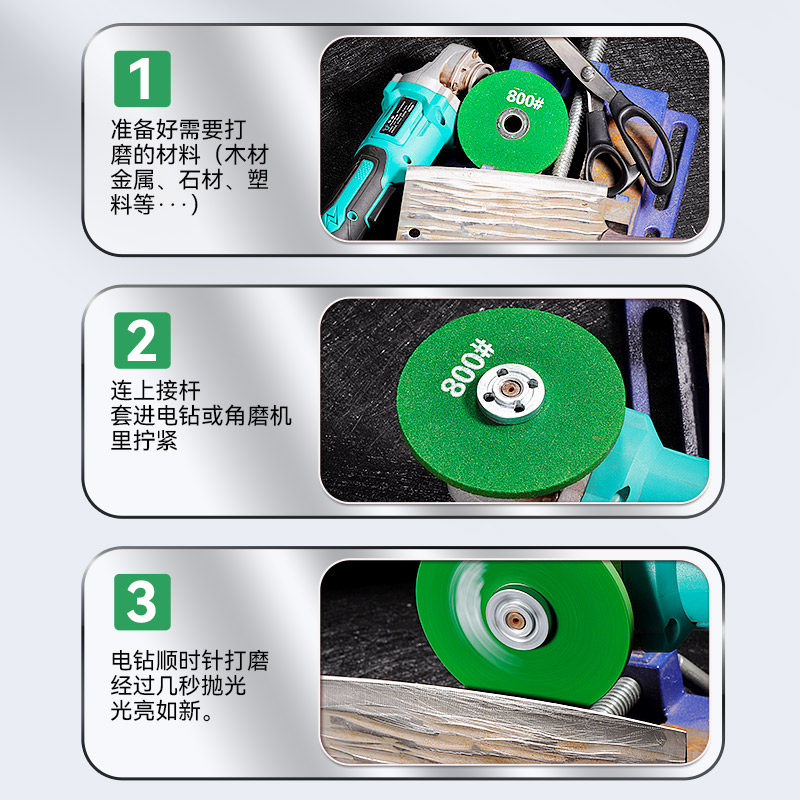 1

准备好需要打磨的材料（木材金属、石材、塑料等···）

800#

2

连上接杆
套进电钻或角磨机里拧紧

800#

3

电钻顺时针打磨
经过几秒抛光
光亮如新。