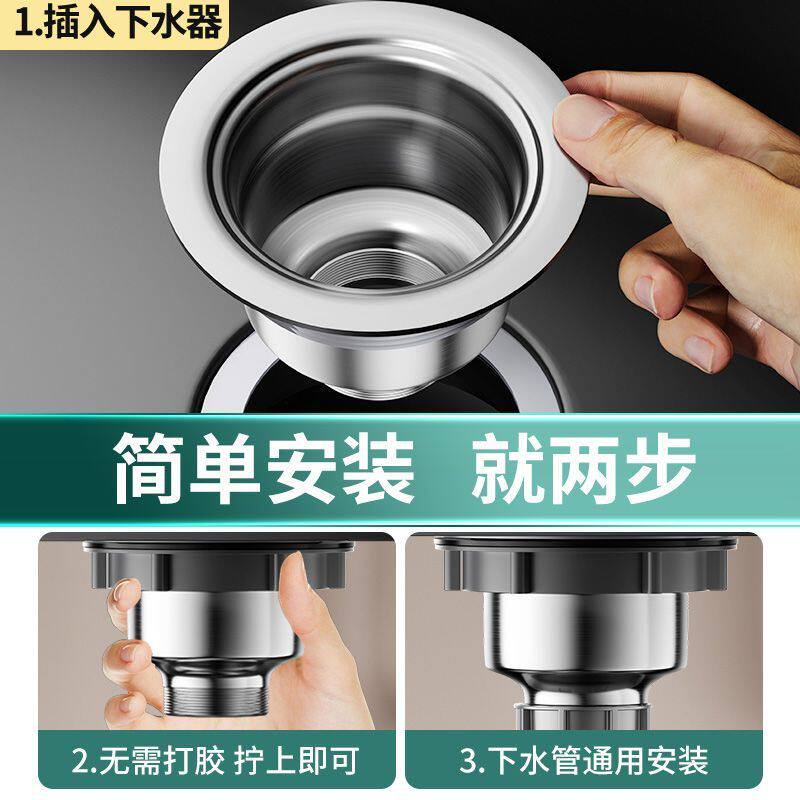 1.插入下水器

简单安装 就两步

2.无需打胶 拧上即可

3.下水管通用安装