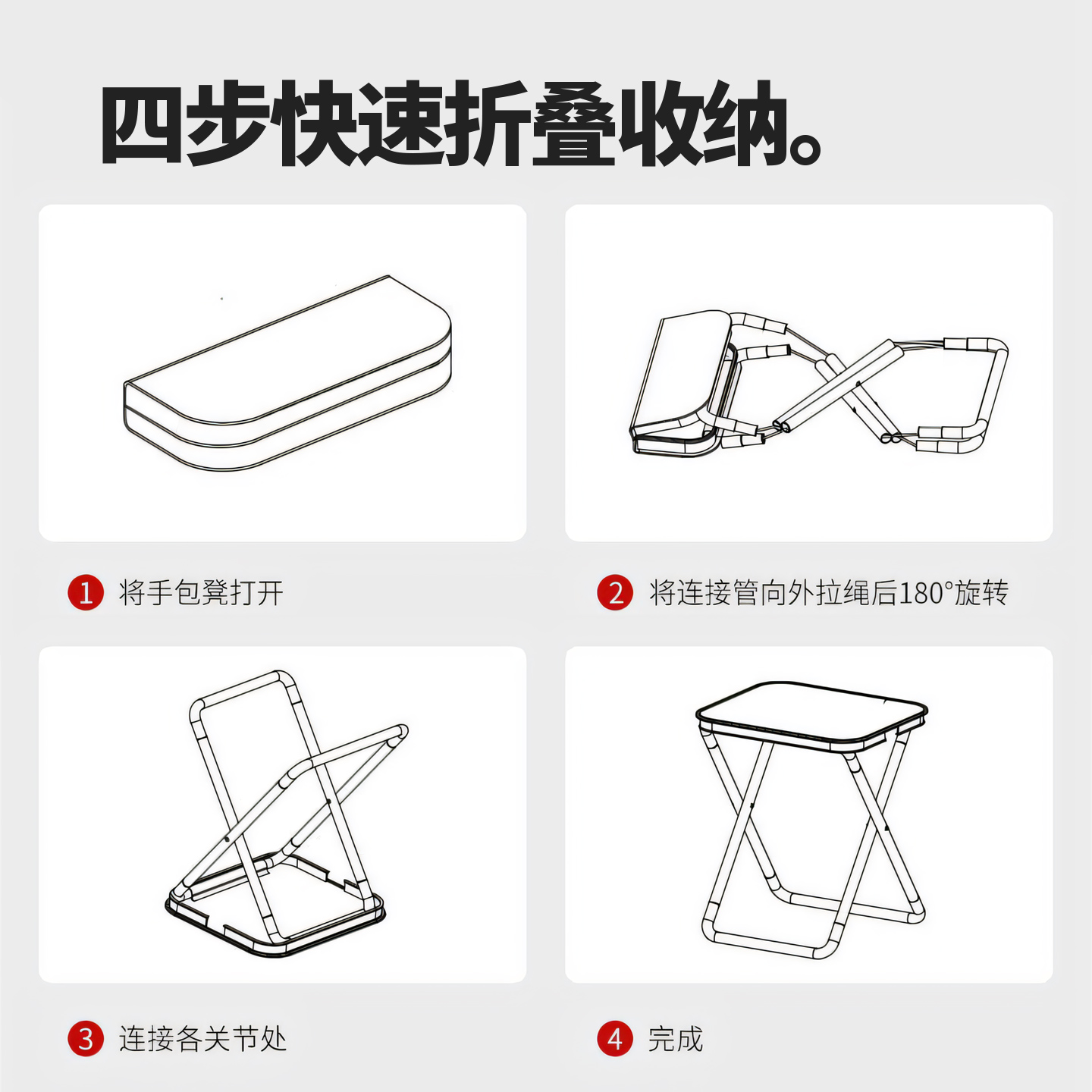 四步快速折叠收纳。

1 将手包凳打开

2 将连接管向外拉绳后180°旋转

3 连接各关节处

4 完成