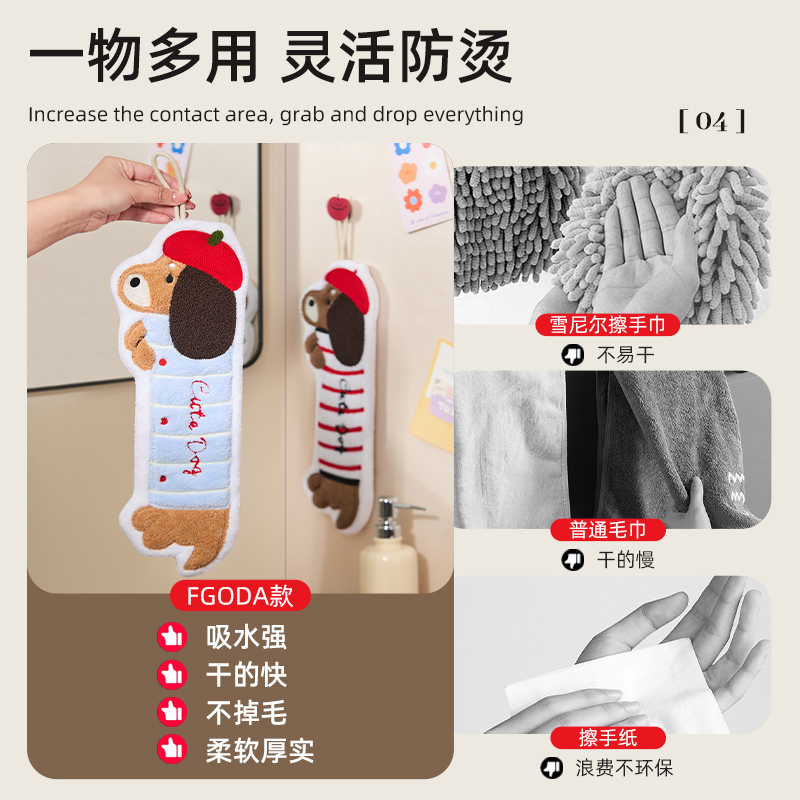 一物多用 灵活防烫

Increase the contact area, grab and drop everything

[ 04 ]

Cute Dog

FGODA款

吸水强

干的快

不掉毛

柔软厚实

雪尼尔擦手巾

不易干

普通毛巾

干的慢

擦手纸

浪费不环保