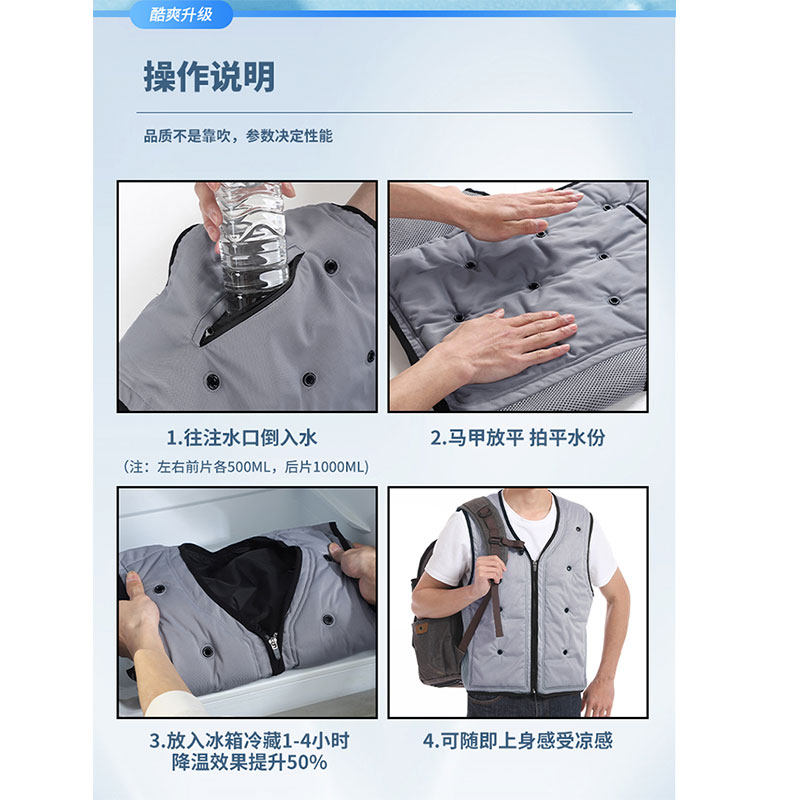 酷爽升级

操作说明

品质不是靠吹，参数决定性能

1.往注水口倒入水
（注：左右前片各500ML，后片1000ML）

2.马甲放平 拍平水份

3.放入冰箱冷藏1-4小时
降温效果提升50%

4.可随即上身感受凉感