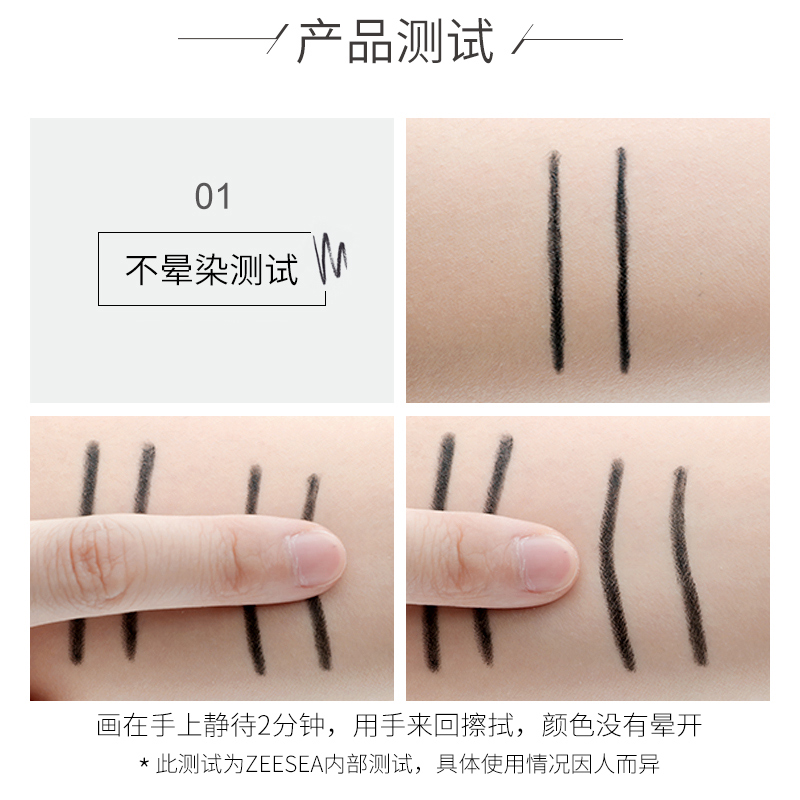 产品测试

01

不晕染测试

画在手上静待2分钟，用手来回擦拭，颜色没有晕开

* 此测试为ZEESEA内部测试，具体使用情况因人而异