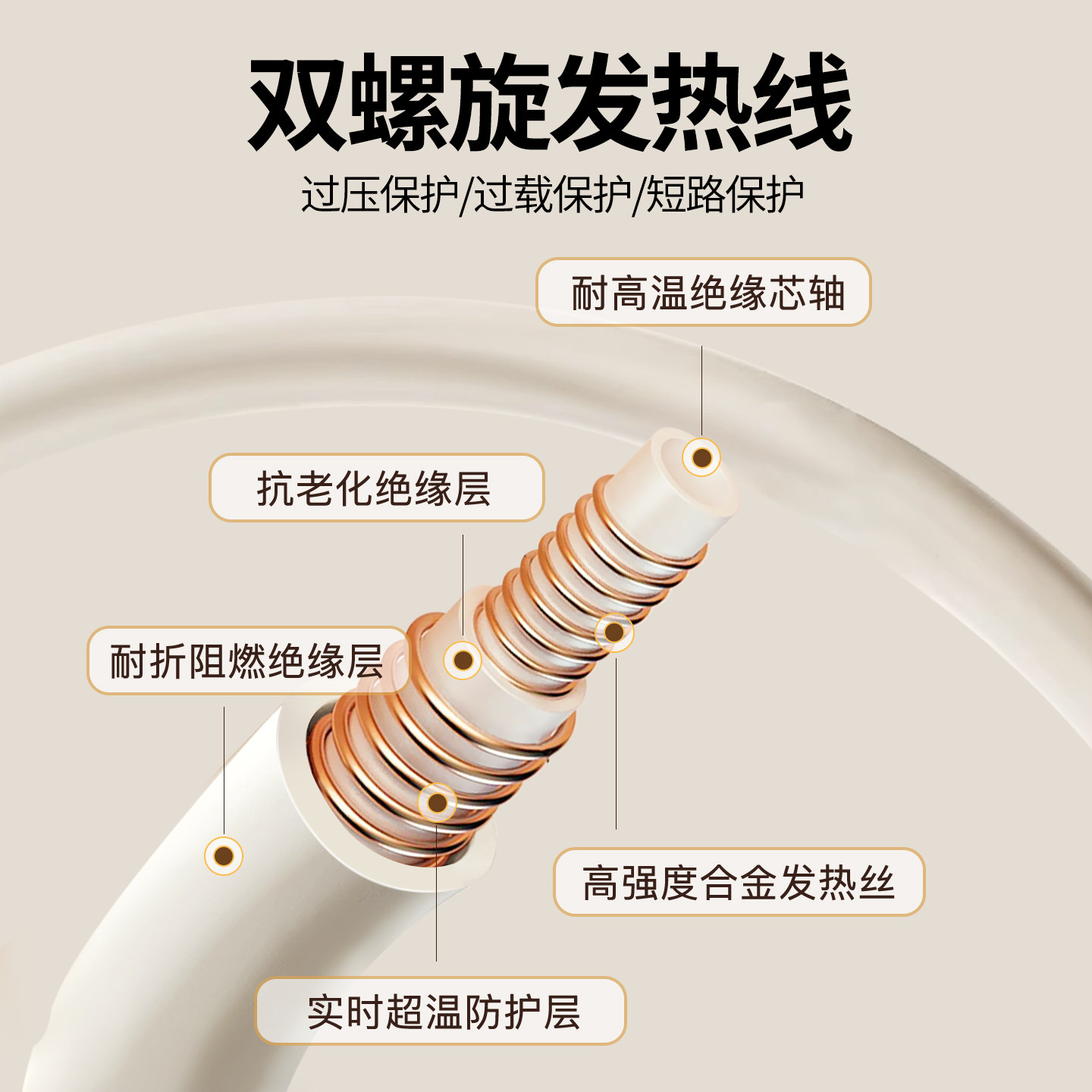 双螺旋发热线

过压保护/过载保护/短路保护

耐高温绝缘芯轴

抗老化绝缘层

耐折阻燃绝缘层

高强度合金发热丝

实时超温防护层