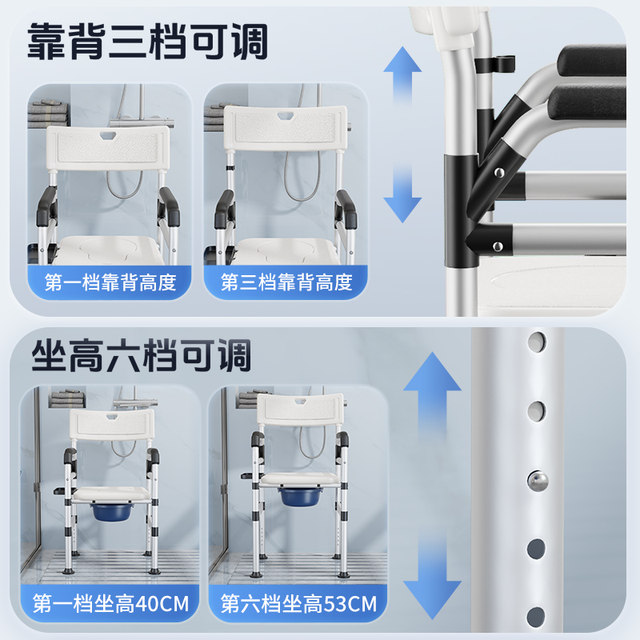 靠背三档可调

第一档靠背高度

第三档靠背高度

坐高六档可调

第一档坐高40CM

第六档坐高53CM