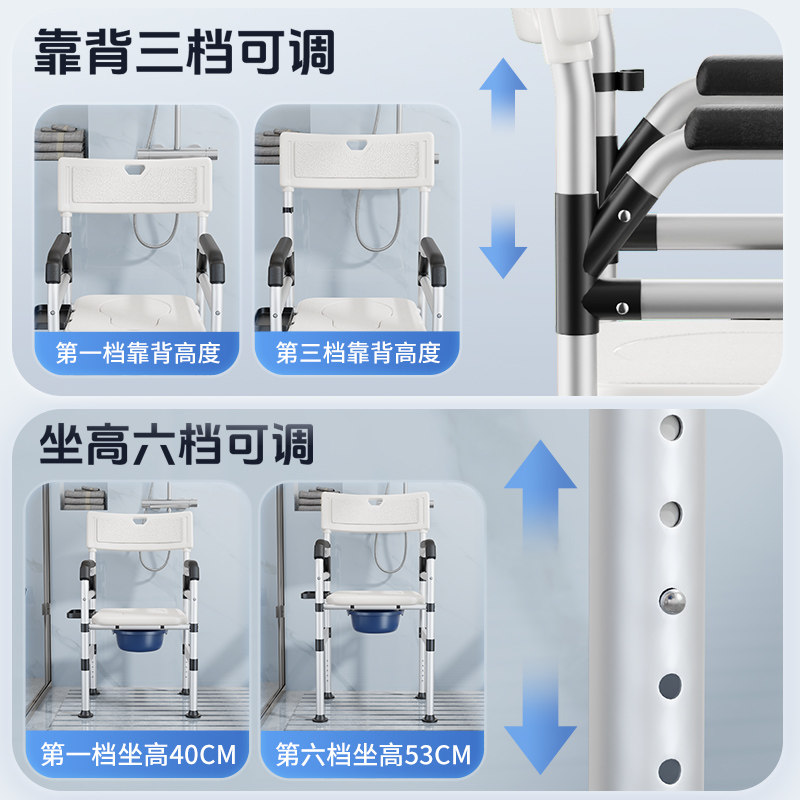 靠背三档可调

第一档靠背高度

第三档靠背高度

坐高六档可调

第一档坐高40CM

第六档坐高53CM