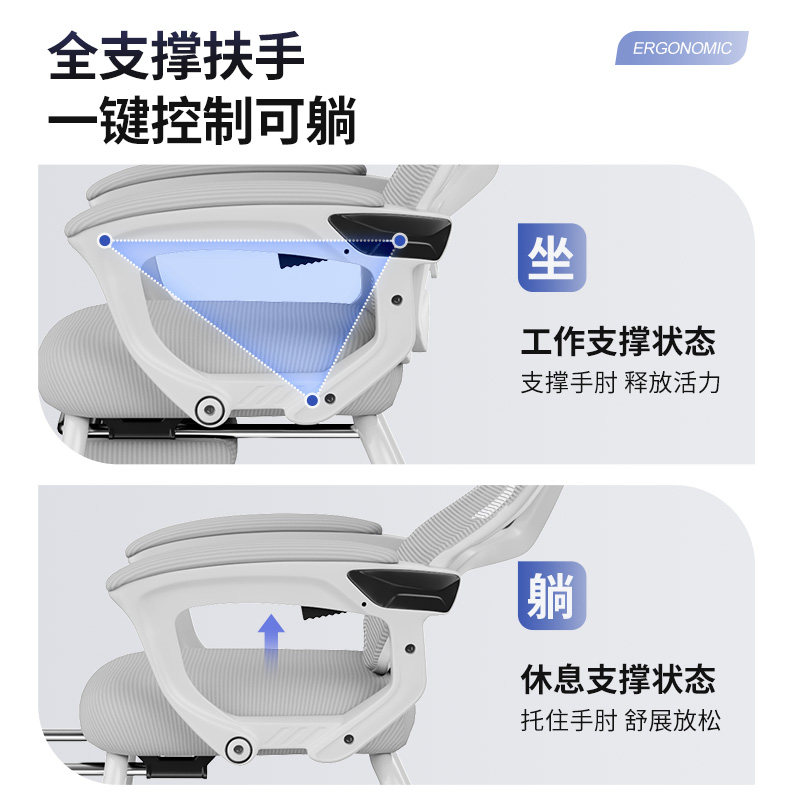 全支撑扶手
一键控制可躺

ERGONOMIC

坐

工作支撑状态
支撑手肘 释放活力

躺

休息支撑状态
托住手肘 舒展放松