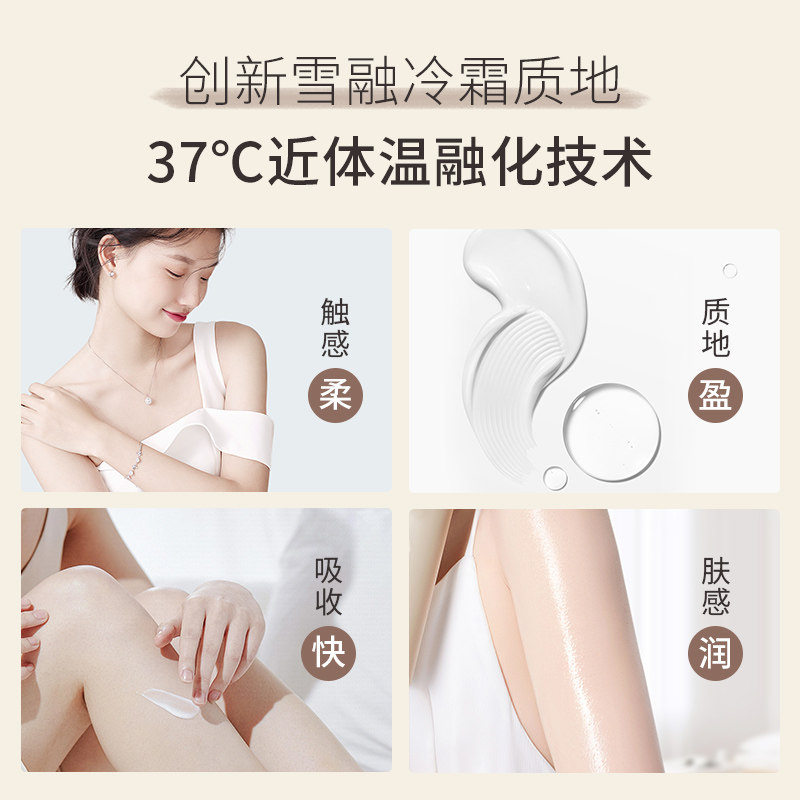 创新雪融冷霜质地

37°C近体温融化技术

触感

柔

质地

盈

吸收

快

肤感

润