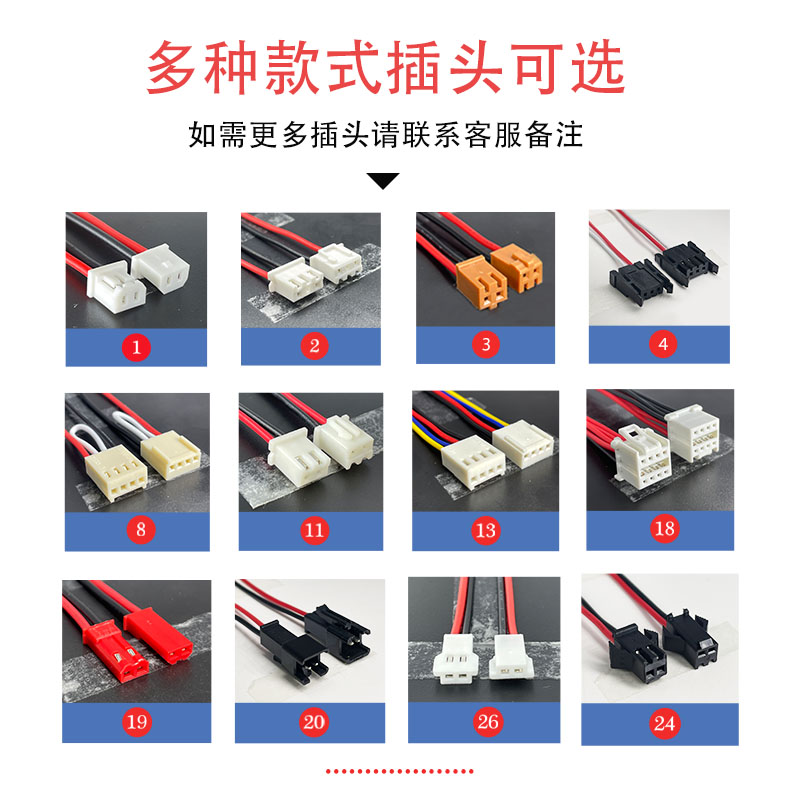 多种款式插头可选

如需更多插头请联系客服备注

1

2

3

4

8

11

13

18

19

20

26

24