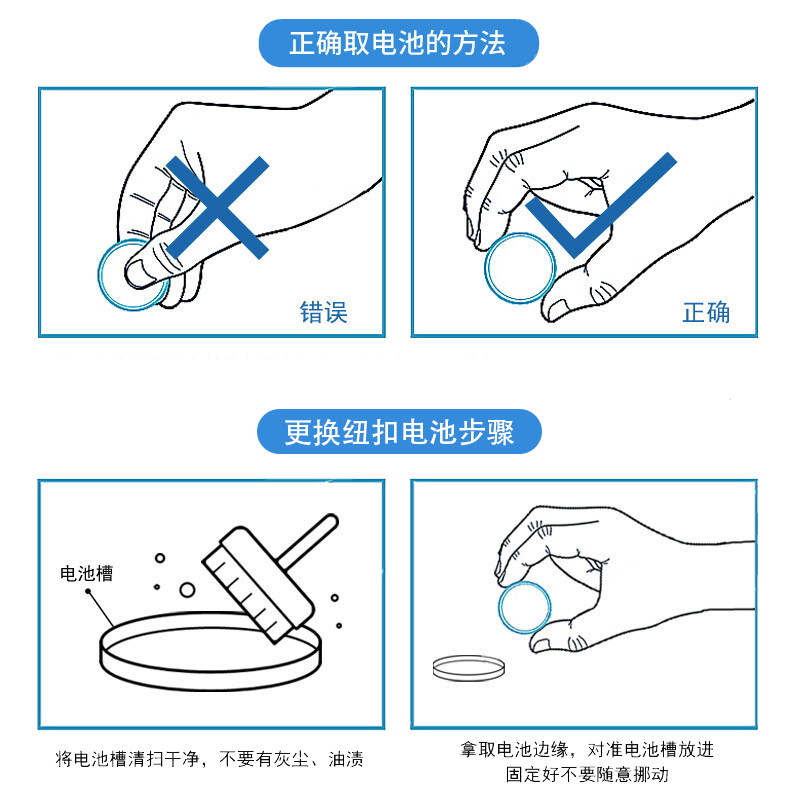 正确取电池的方法

错误

正确

更换纽扣电池步骤

电池槽

将电池槽清扫干净，不要有灰尘、油渍

拿取电池边缘，对准电池槽放进
固定好不要随意挪动