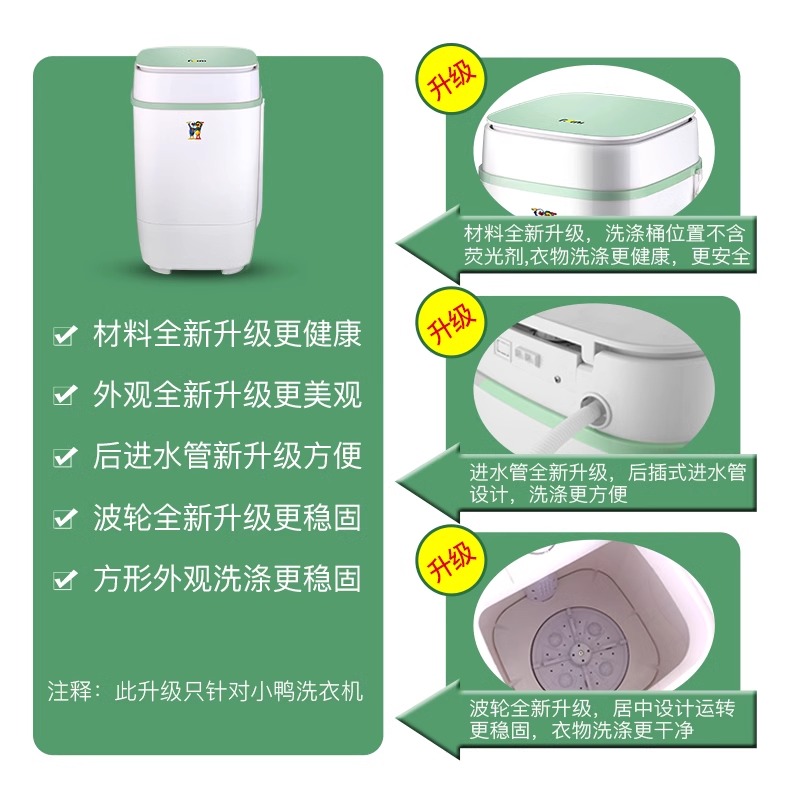 材料全新升级更健康

外观全新升级更美观

后进水管新升级方便

波轮全新升级更稳固

方形外观洗涤更稳固

注释：此升级只针对小鸭洗衣机

升级

材料全新升级，洗涤桶位置不含荧光剂,衣物洗涤更健康，更安全

升级

进水管全新升级，后插式进水管设计，洗涤更方便

升级

波轮全新升级，居中设计运转更稳固，衣物洗涤更干净