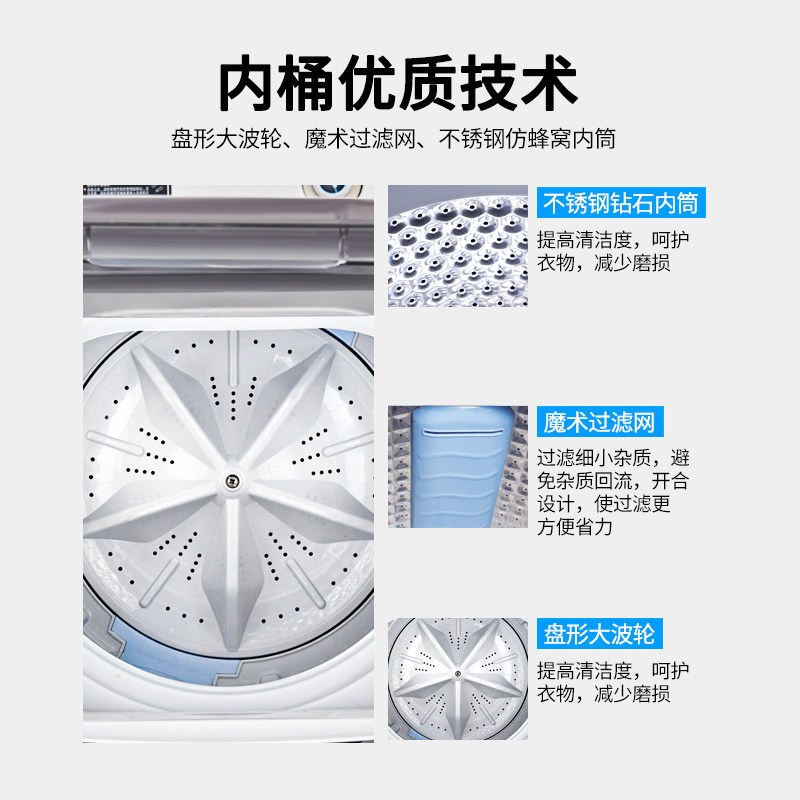 内桶优质技术

盘形大波轮、魔术过滤网、不锈钢仿蜂窝内筒

不锈钢钻石内筒

提高清洁度，呵护衣物，减少磨损

魔术过滤网

过滤细小杂质，避免杂质回流，开合设计，使过滤更方便省力

盘形大波轮

提高清洁度，呵护衣物，减少磨损