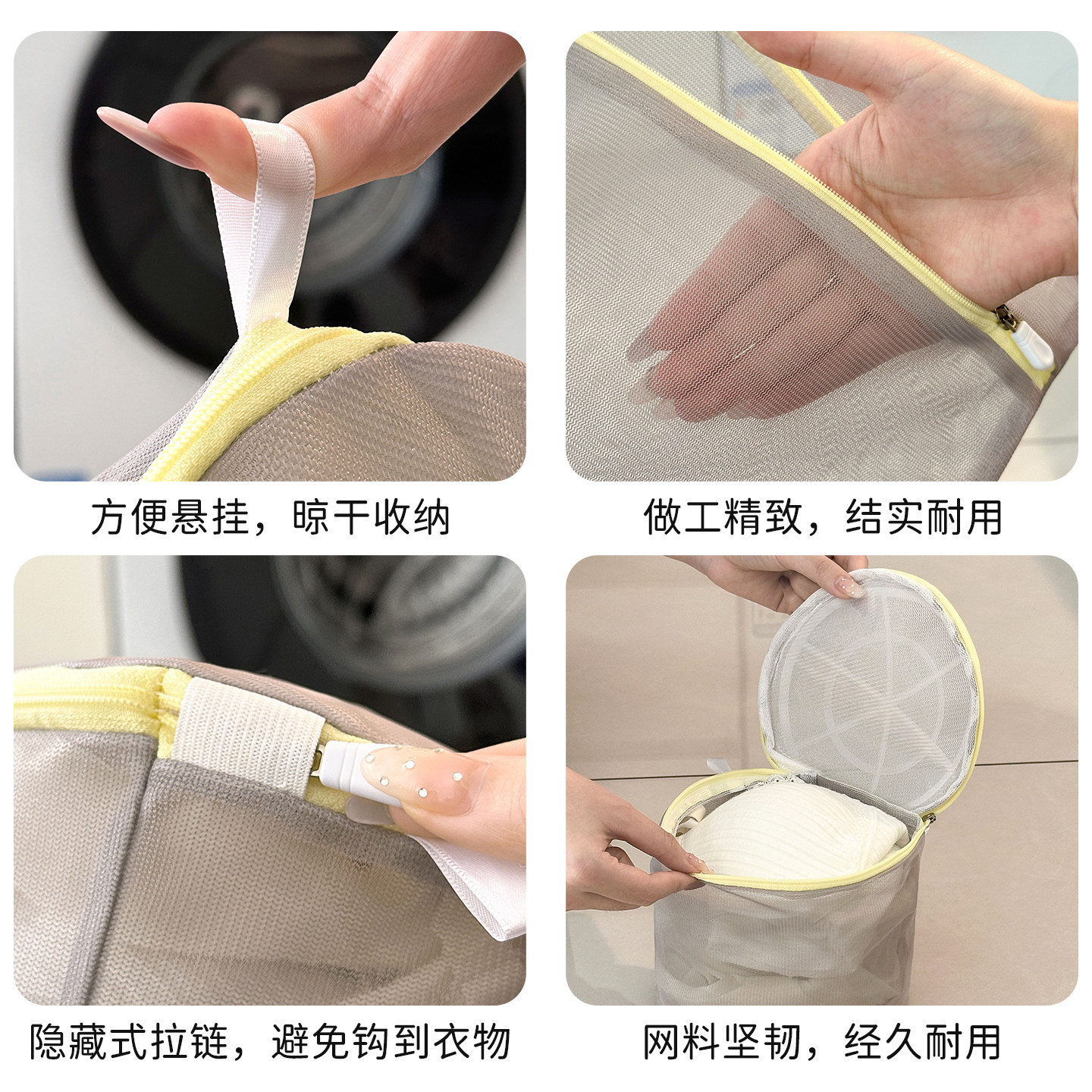 方便悬挂，晾干收纳

做工精致，结实耐用

隐藏式拉链，避免钩到衣物

网料坚韧，经久耐用